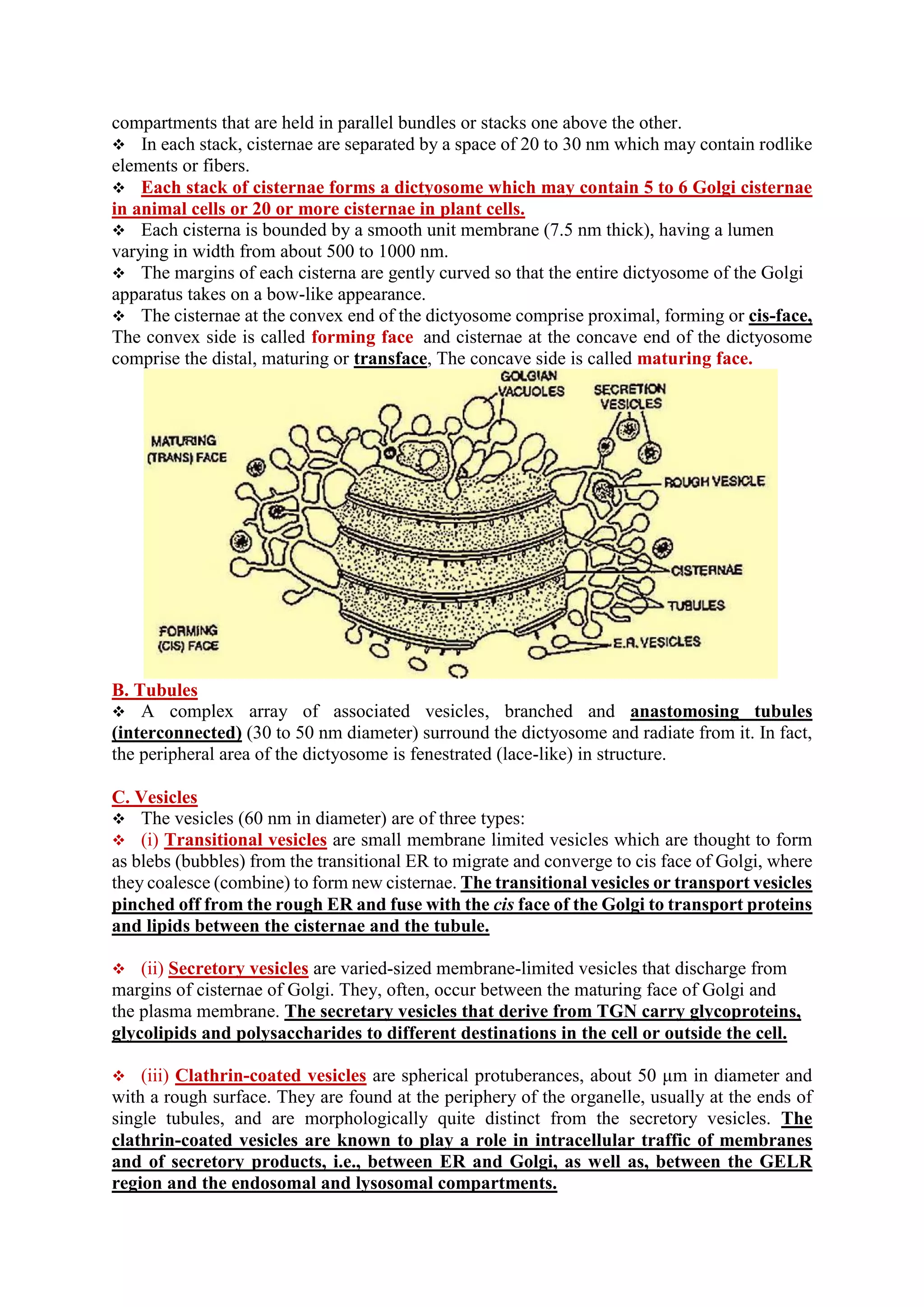 compartments that are held in parallel bundles or stacks one above the other.
❖ In each stack, cisternae are separated by a space of 20 to 30 nm which may contain rodlike elements or fibers.
❖ Each stack of cisternae forms a dictyosome which may contain 5 to 6 Golgi cisternae in animal cells or 20 or more cisternae in plant cells.
❖ Each cisterna is bounded by a smooth unit membrane (7.5 nm thick), having a lumen varying in width from about 500 to 1000 nm.
❖ The margins of each cisterna are gently curved so that the entire dictyosome of the Golgi apparatus takes on a bow-like appearance.
❖ The cisternae at the convex end of the dictyosome comprise proximal, forming or cis-face, The convex side is called forming face and cisternae at the concave end of the dictyosome comprise the distal, maturing or transface, The concave side is called maturing face.

GOLGIAN VACUOLES
SECRETION VESICLES
MATURING (TRANS) FACE
ROUGH VESICLE
CISTERNAE
TUBULES
FORMING (CIS) FACE
E.R. VESICLES

B. Tubules
❖ A complex array of associated vesicles, branched and anastomosing tubules (interconnected) (30 to 50 nm diameter) surround the dictyosome and radiate from it. In fact, the peripheral area of the dictyosome is fenestrated (lace-like) in structure.

C. Vesicles
❖ The vesicles (60 nm in diameter) are of three types:
❖ (i) Transitional vesicles are small membrane limited vesicles which are thought to form as blebs (bubbles) from the transitional ER to migrate and converge to cis face of Golgi, where they coalesce (combine) to form new cisternae. The transitional vesicles or transport vesicles pinched off from the rough ER and fuse with the cis face of the Golgi to transport proteins and lipids between the cisternae and the tubule.

❖ (ii) Secretory vesicles are varied-sized membrane-limited vesicles that discharge from margins of cisternae of Golgi. They, often, occur between the maturing face of Golgi and the plasma membrane. The secretary vesicles that derive from TGN carry glycoproteins, glycolipids and polysaccharides to different destinations in the cell or outside the cell.

❖ (iii) Clathrin-coated vesicles are spherical protuberances, about 50 µm in diameter and with a rough surface. They are found at the periphery of the organelle, usually at the ends of single tubules, and are morphologically quite distinct from the secretory vesicles. The clathrin-coated vesicles are known to play a role in intracellular traffic of membranes and of secretory products, i.e., between ER and Golgi, as well as, between the GELR region and the endosomal and lysosomal compartments.