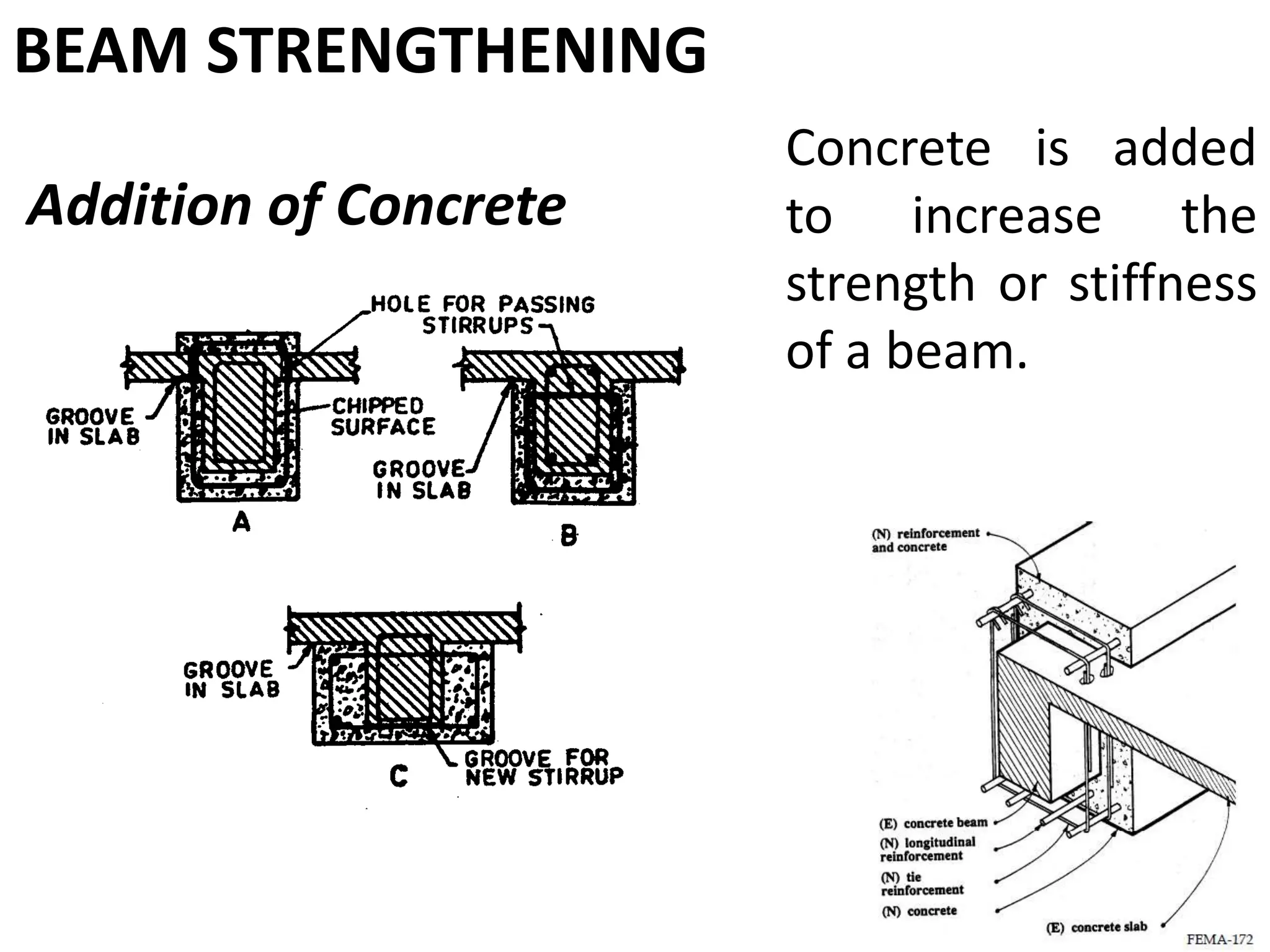 BEAM STRENGTHENING

Addition of Concrete

Concrete is added to increase the strength or stiffness of a beam.

HOLE FOR PASSING STIRRUPS

GROOVE IN SLAB

CHIPPED SURFACE

GROOVE IN SLAB

A

B

GROOVE IN SLAB

GROOVE FOR NEW STIRRUP

C

(N) reinforcement and concrete

(E) concrete beam

(N) longitudinal reinforcement

(N) tie reinforcement

(N) concrete

(E) concrete slab

FEMA-172