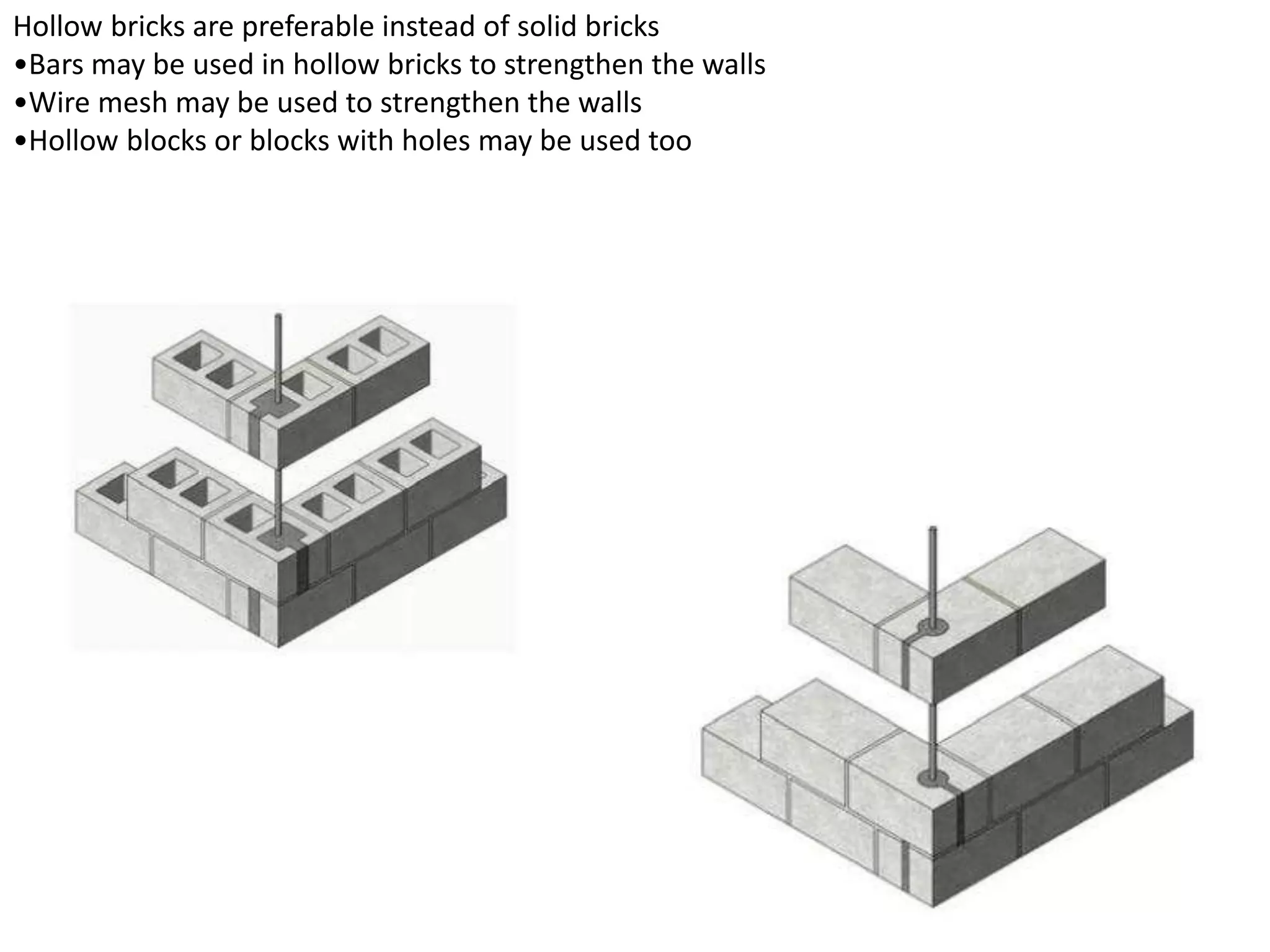 Hollow bricks are preferable instead of solid bricks
•Bars may be used in hollow bricks to strengthen the walls
•Wire mesh may be used to strengthen the walls
•Hollow blocks or blocks with holes may be used too