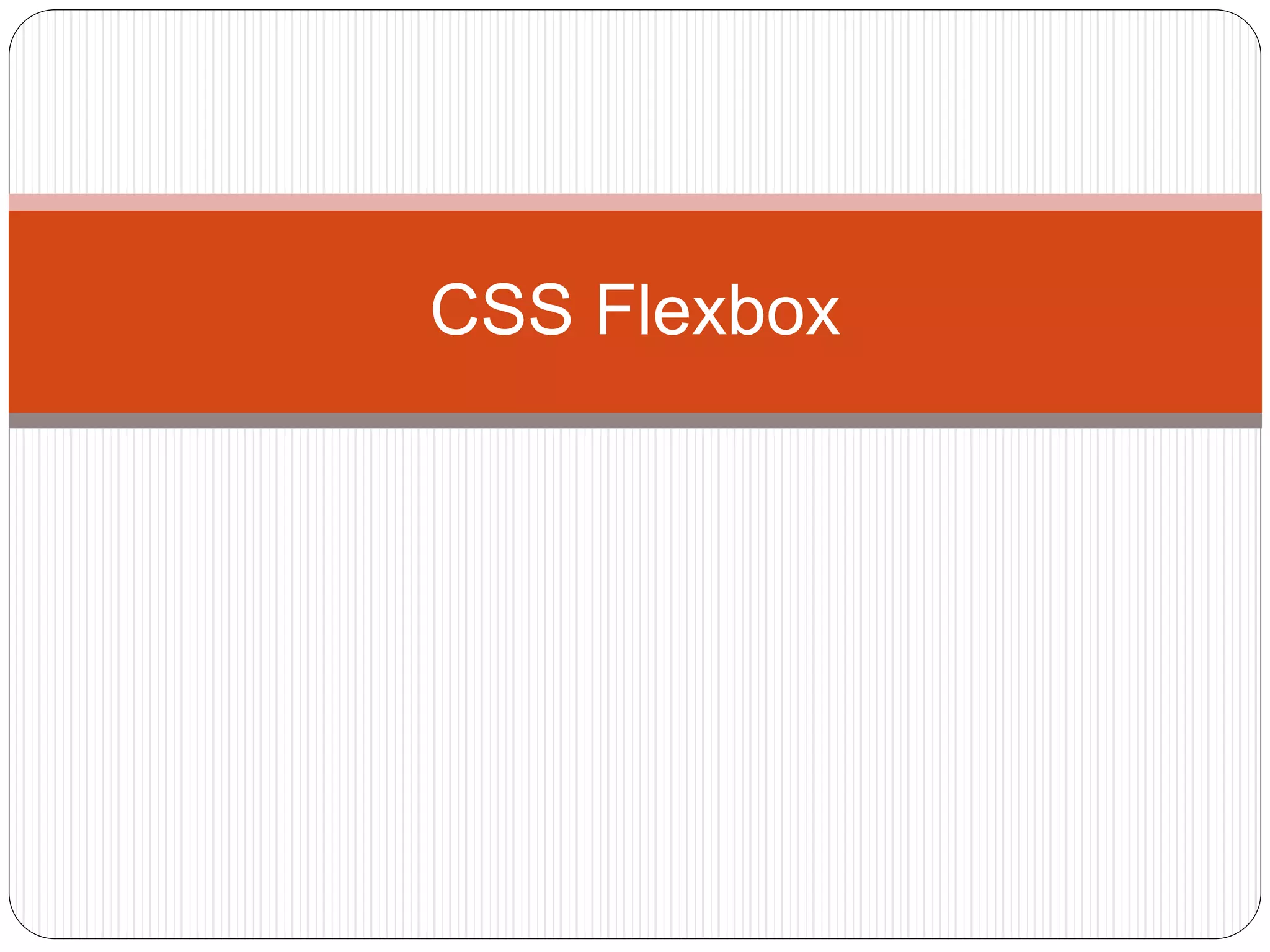 CSS Flexbox