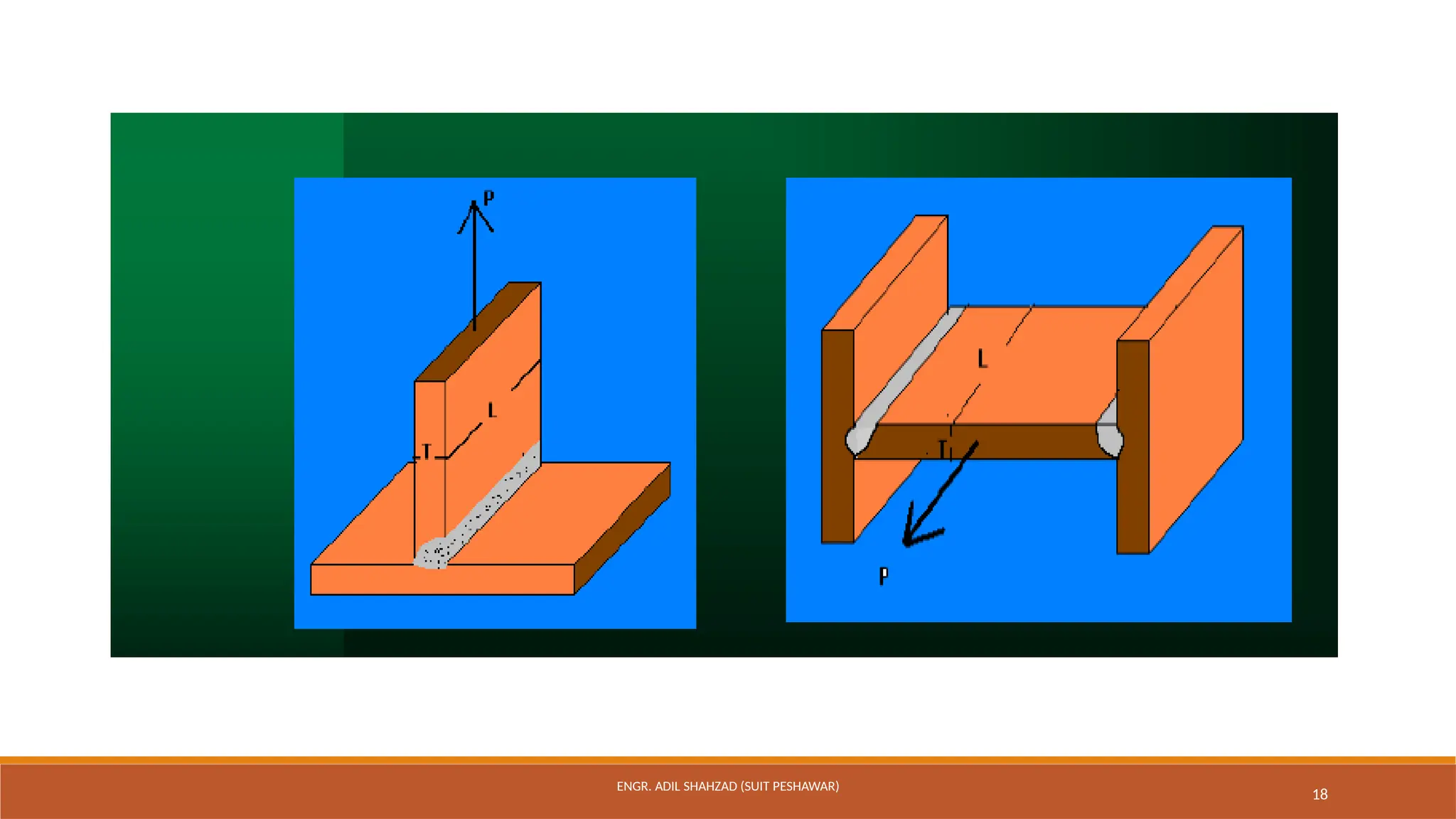 P

L

T

L

T

P

ENGR. ADIL SHAHZAD (SUIT PESHAWAR)

18