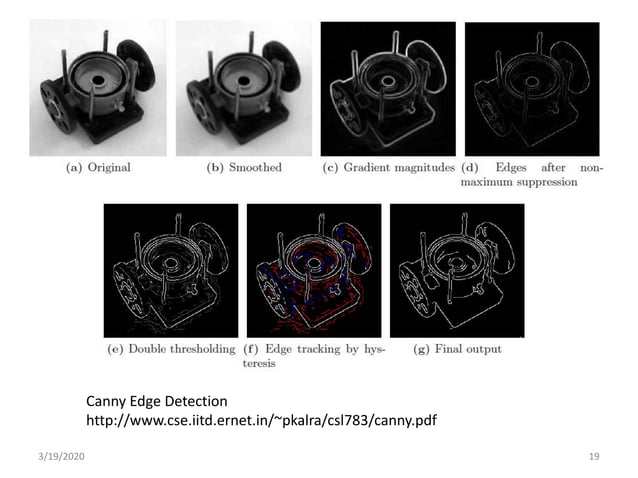 (a) Original

(b) Smoothed

(c) Gradient magnitudes

(d) Edges after non-maximum suppression

(e) Double thresholding

(f) Edge tracking by hysteresis

(g) Final output

Canny Edge Detection
http://www.cse.iitd.ernet.in/~pkalra/csl783/canny.pdf

3/19/2020

19