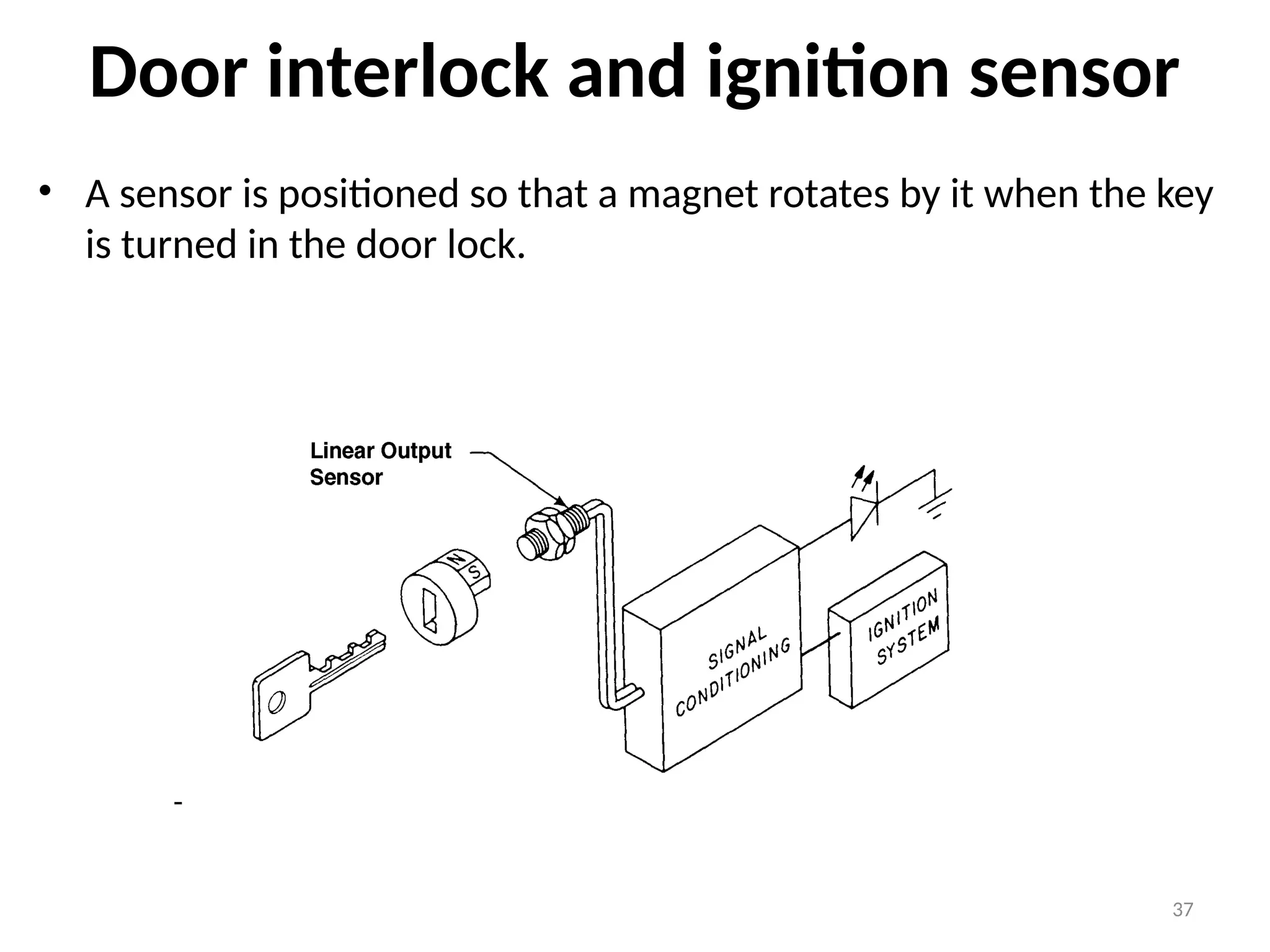 Door interlock and ignition sensor

• A sensor is positioned so that a magnet rotates by it when the key is turned in the door lock.

Linear Output Sensor

N
S

SIGNAL CONDITIONING

IGNITION SYSTEM

-

37