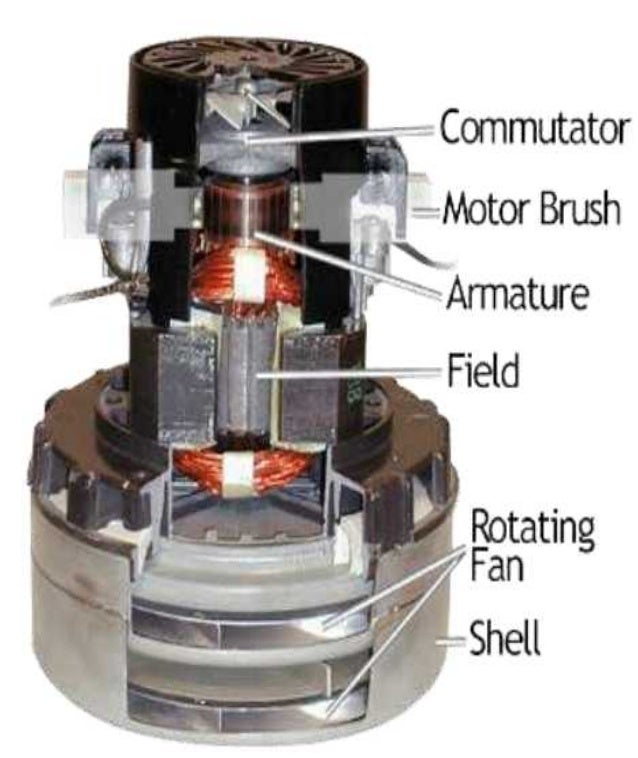 Commutator
Motor Brush
Armature
Field
Rotating Fan
Shell