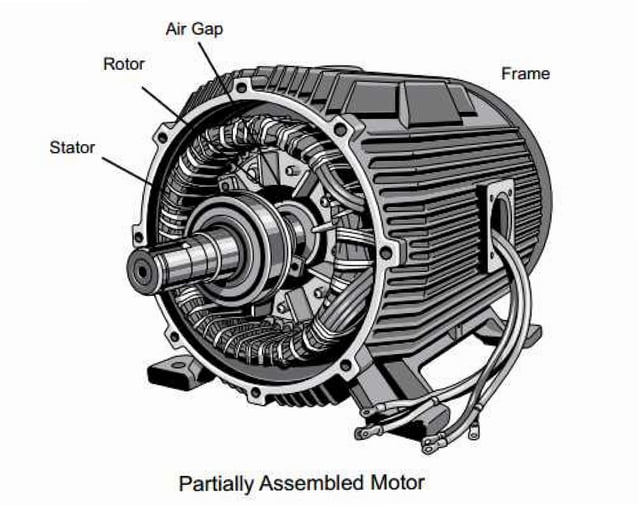 Air Gap

Rotor

Frame

Stator

Partially Assembled Motor