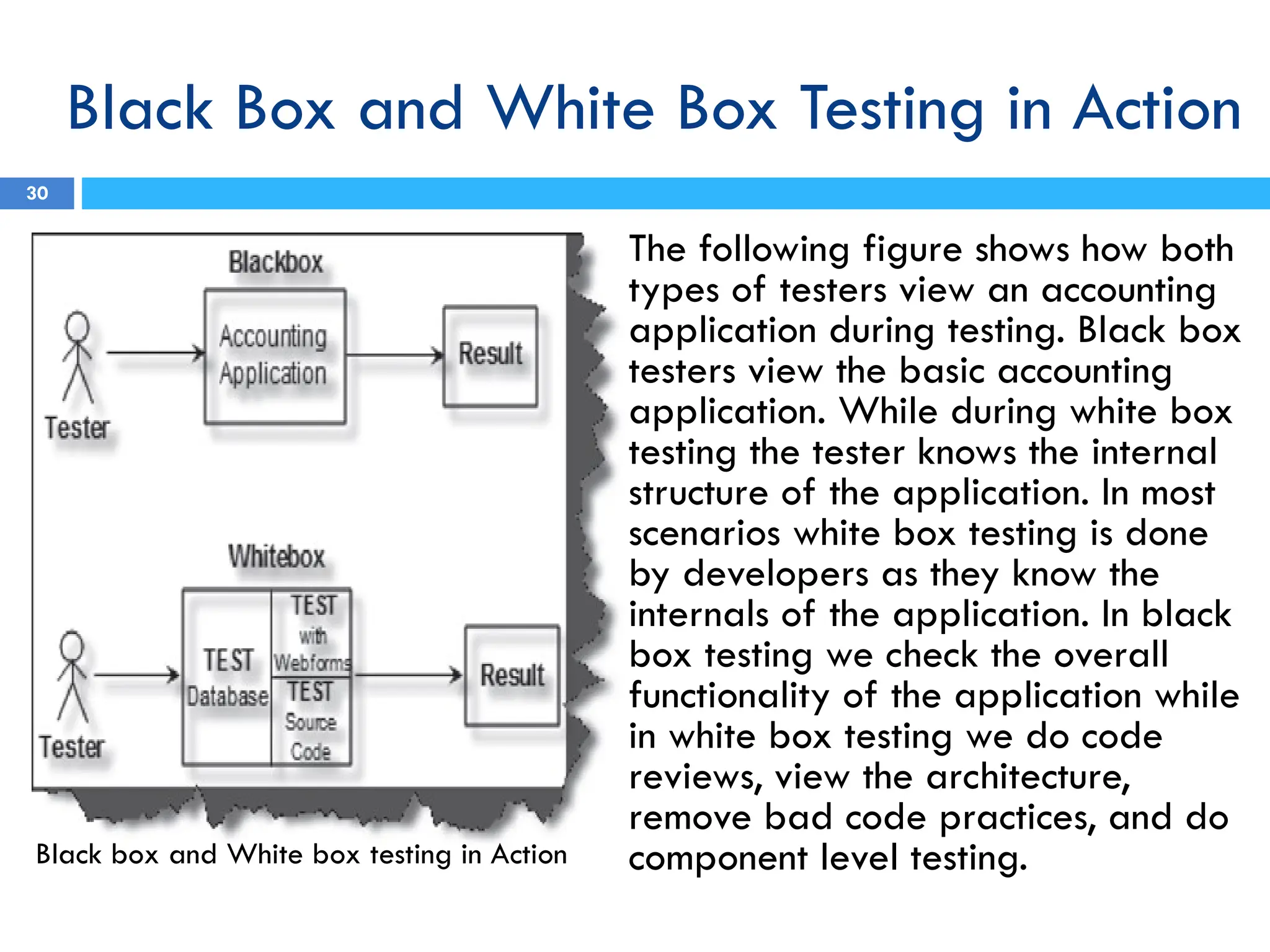 Black Box and White Box Testing in Action

30

Blackbox

Tester

Accounting Application

Result

Whitebox

Tester

TEST Database

TEST with Webforms

TEST Source Code

Result

Black box and White box testing in Action

The following figure shows how both types of testers view an accounting application during testing. Black box testers view the basic accounting application. While during white box testing the tester knows the internal structure of the application. In most scenarios white box testing is done by developers as they know the internals of the application. In black box testing we check the overall functionality of the application while in white box testing we do code reviews, view the architecture, remove bad code practices, and do component level testing.