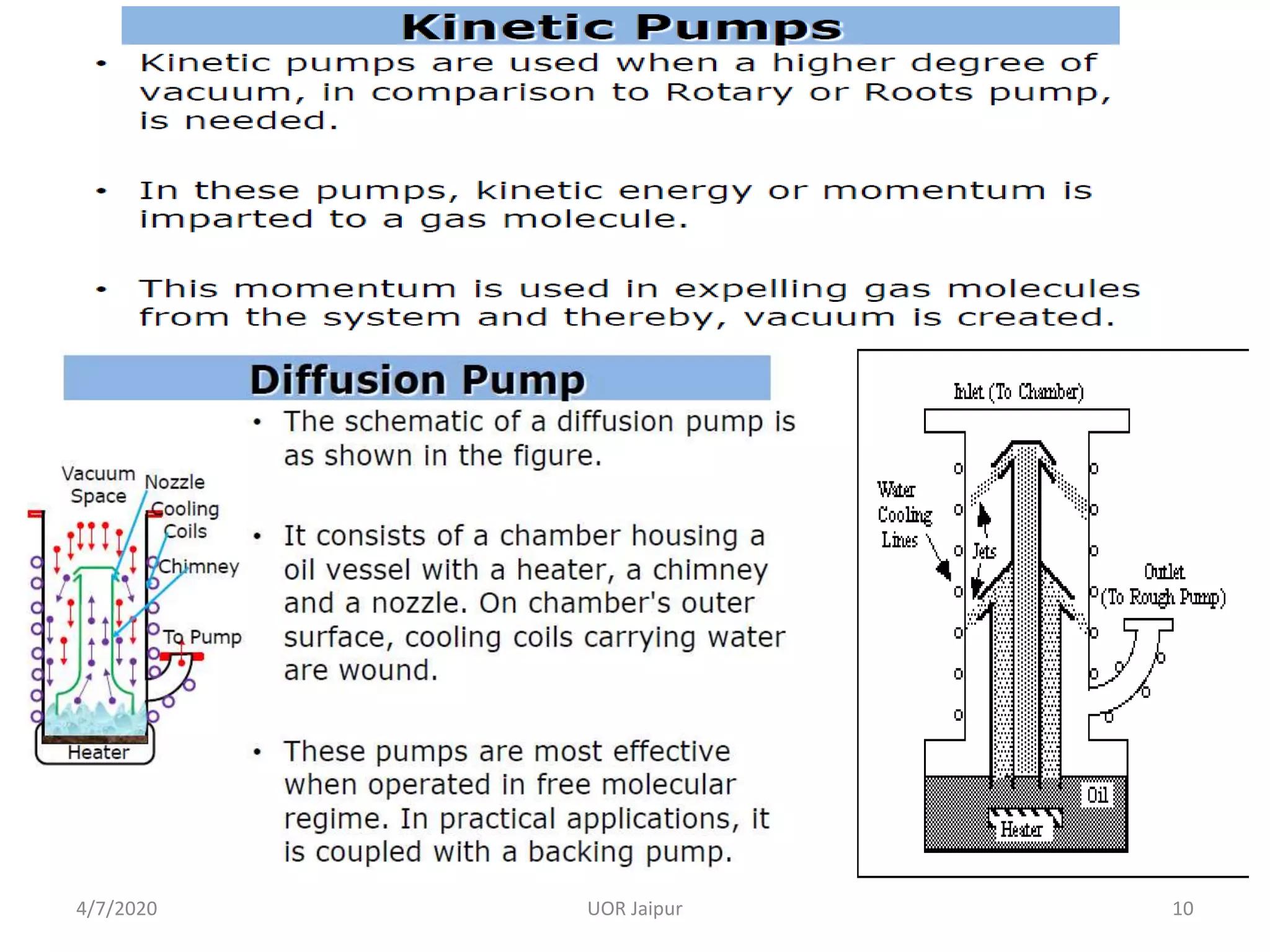 Kinetic Pumps

• Kinetic pumps are used when a higher degree of vacuum, in comparison to Rotary or Roots pump, is needed.

• In these pumps, kinetic energy or momentum is imparted to a gas molecule.

• This momentum is used in expelling gas molecules from the system and thereby, vacuum is created.

Diffusion Pump

• The schematic of a diffusion pump is as shown in the figure.

• It consists of a chamber housing a oil vessel with a heater, a chimney and a nozzle. On chamber's outer surface, cooling coils carrying water are wound.

• These pumps are most effective when operated in free molecular regime. In practical applications, it is coupled with a backing pump.

Vacuum Space
Nozzle
Cooling Coils
Chimney
To Pump
Heater

Inlet (To Chamber)
Water Cooling Lines
Jets
Outlet (To Rough Pump)
Oil
Heater

4/7/2020
UOR Jaipur
10