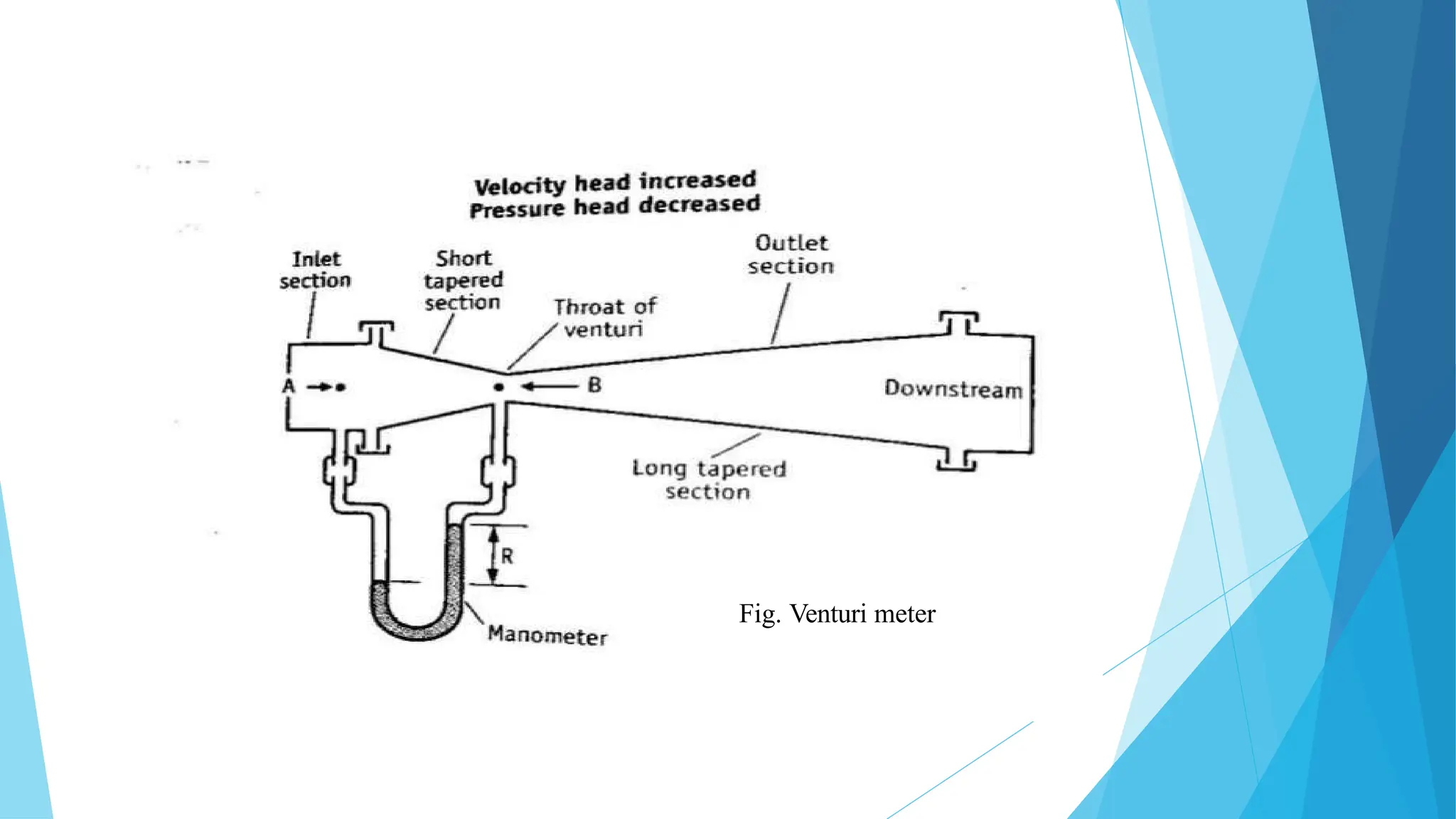 Velocity head increased
Pressure head decreased

Inlet section

Short tapered section

Throat of venturi

Outlet section

A

B

Downstream

Long tapered section

R

Manometer

Fig. Venturi meter