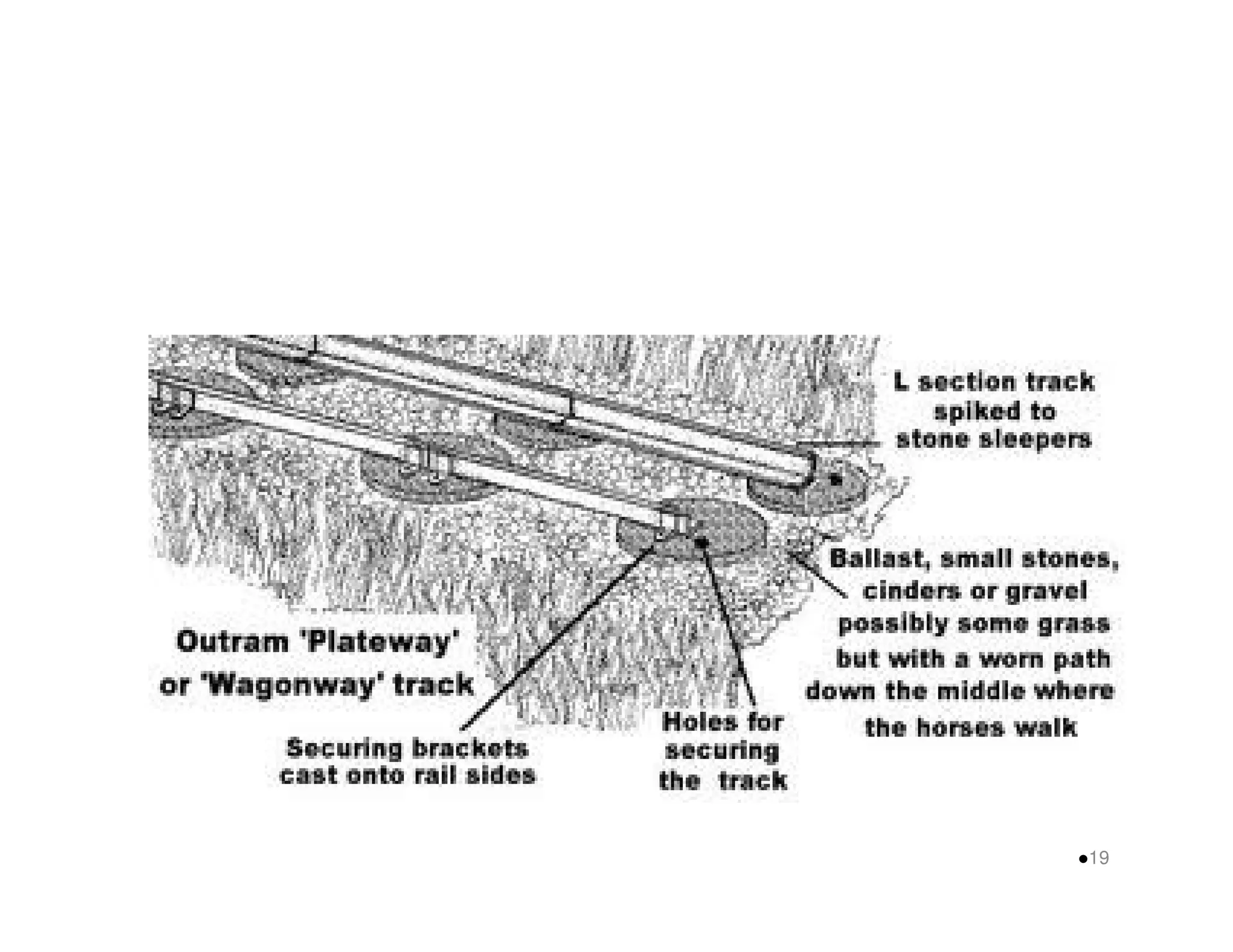 L section track spiked to stone sleepers

Ballast, small stones, cinders or gravel possibly some grass but with a worn path down the middle where the horses walk

Outram 'Plateway' or 'Wagonway' track

Securing brackets cast onto rail sides

Holes for securing the track

●19