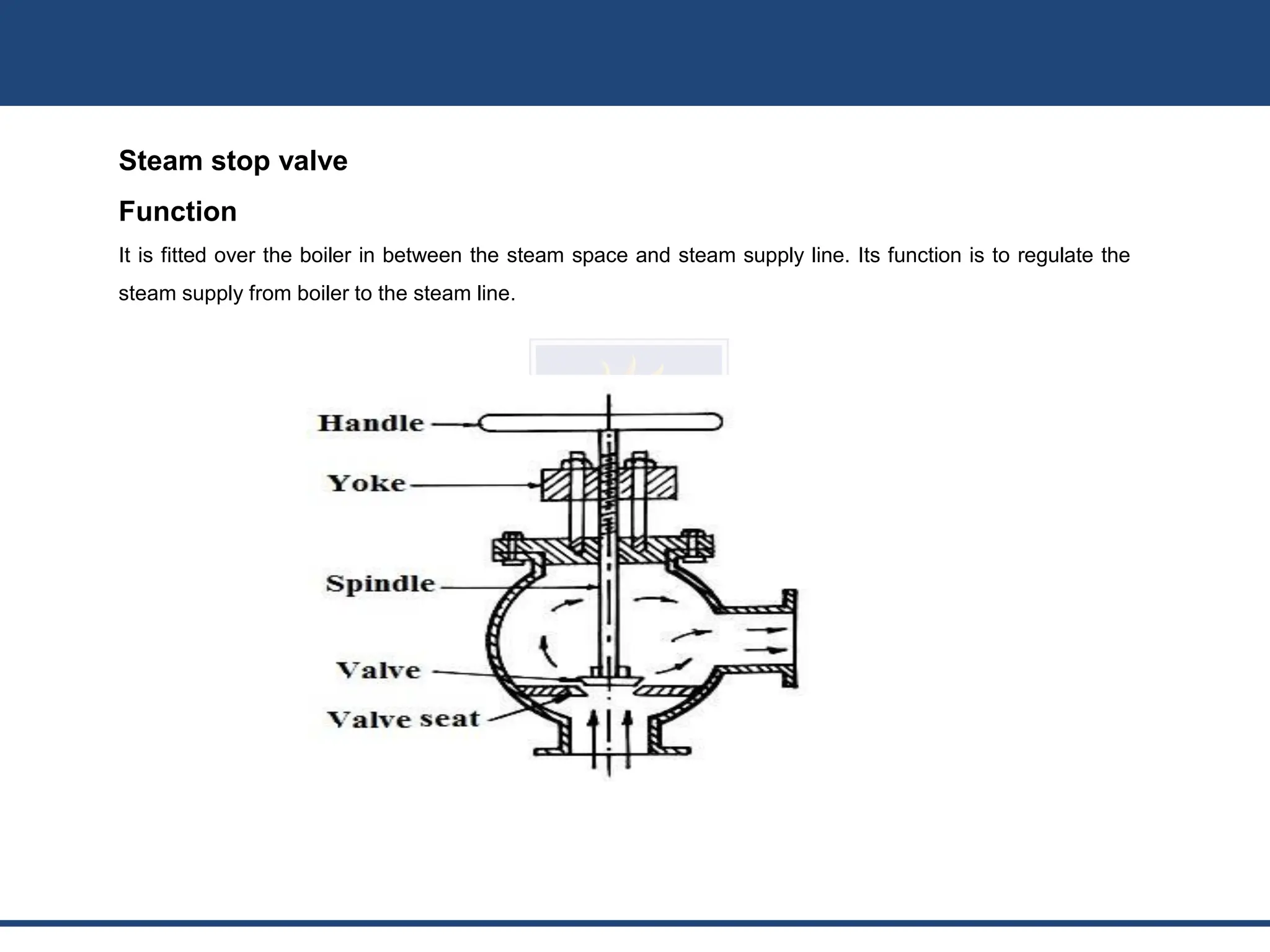 Steam stop valve

Function

It is fitted over the boiler in between the steam space and steam supply line. Its function is to regulate the steam supply from boiler to the steam line.

Handle
Yoke
Spindle
Valve
Valve seat