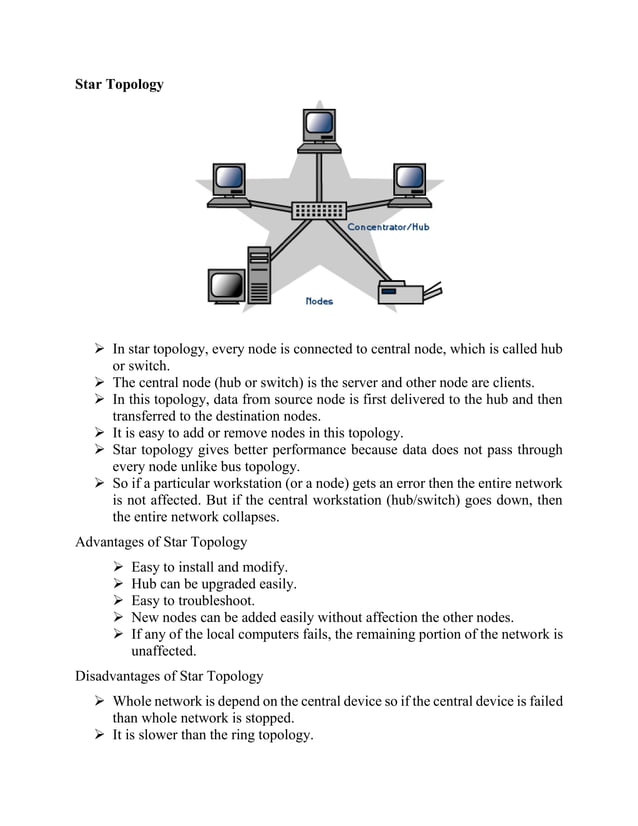 Star Topology

Concentrator/Hub

Nodes

➢ In star topology, every node is connected to central node, which is called hub or switch.
➢ The central node (hub or switch) is the server and other node are clients.
➢ In this topology, data from source node is first delivered to the hub and then transferred to the destination nodes.
➢ It is easy to add or remove nodes in this topology.
➢ Star topology gives better performance because data does not pass through every node unlike bus topology.
➢ So if a particular workstation (or a node) gets an error then the entire network is not affected. But if the central workstation (hub/switch) goes down, then the entire network collapses.

Advantages of Star Topology

➢ Easy to install and modify.
➢ Hub can be upgraded easily.
➢ Easy to troubleshoot.
➢ New nodes can be added easily without affection the other nodes.
➢ If any of the local computers fails, the remaining portion of the network is unaffected.

Disadvantages of Star Topology

➢ Whole network is depend on the central device so if the central device is failed than whole network is stopped.
➢ It is slower than the ring topology.