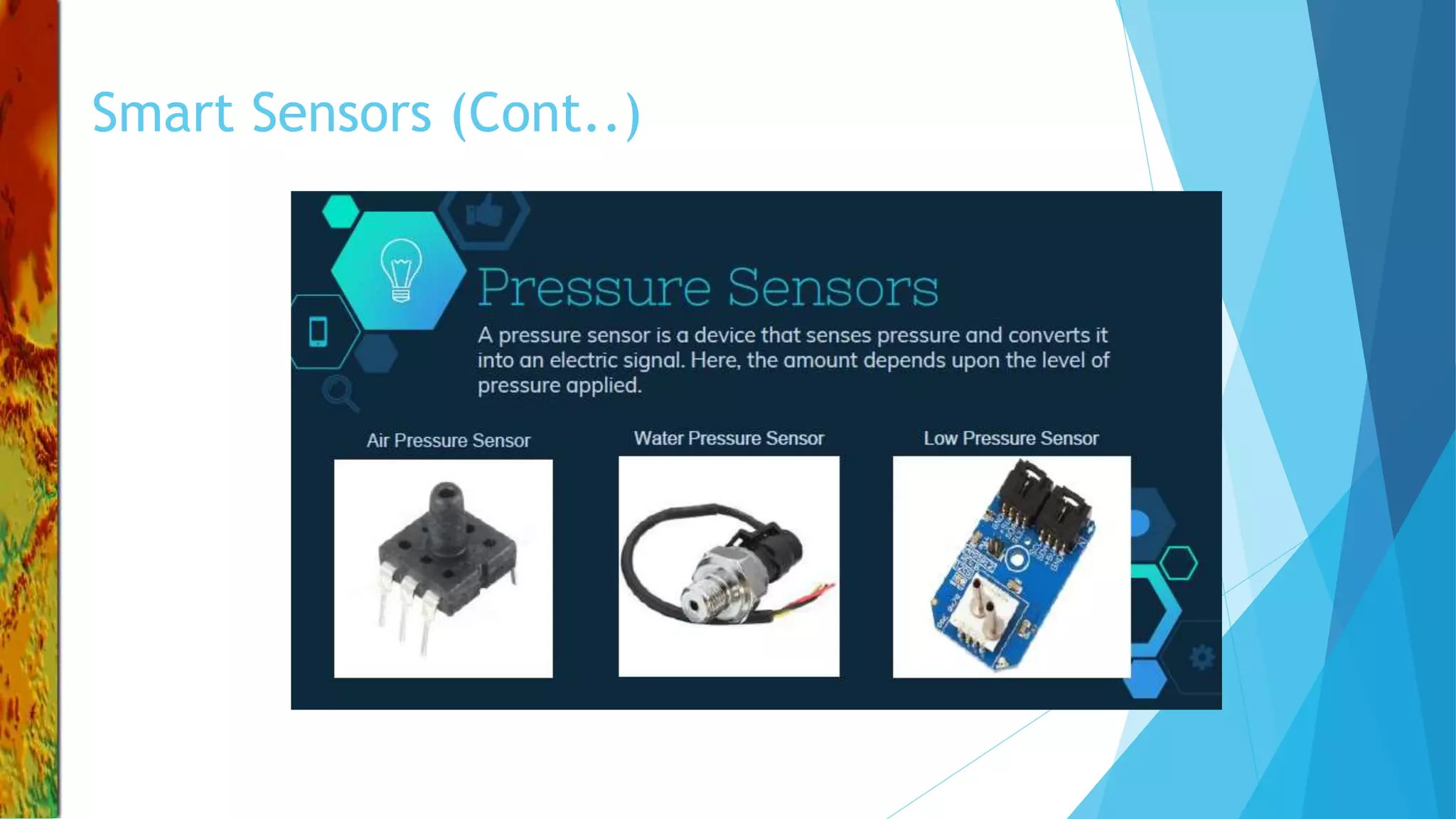 Smart Sensors (Cont..)

Pressure Sensors

A pressure sensor is a device that senses pressure and converts it into an electric signal. Here, the amount depends upon the level of pressure applied.

Air Pressure Sensor

Water Pressure Sensor

Low Pressure Sensor