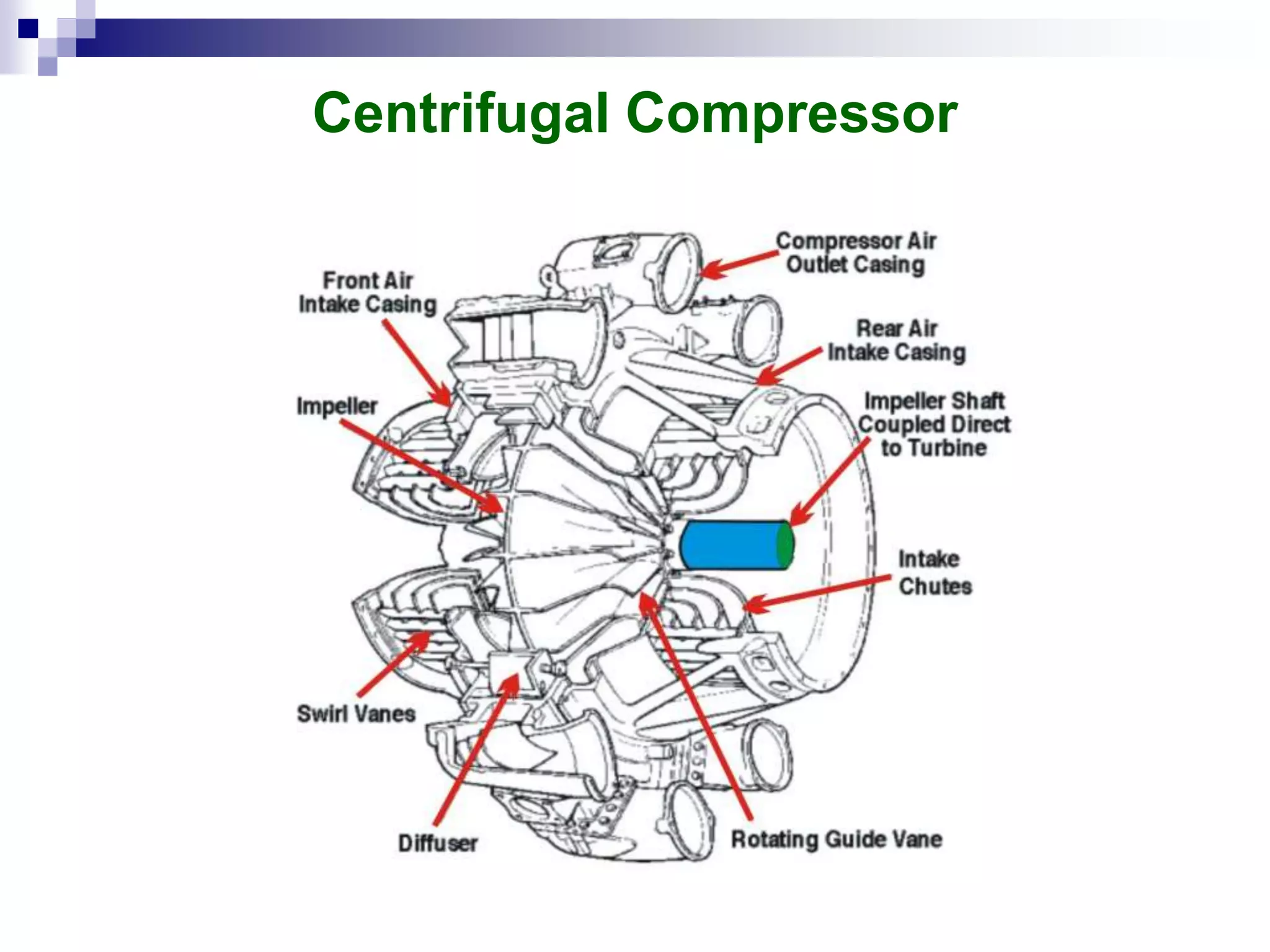 Centrifugal Compressor

Front Air Intake Casing

Compressor Air Outlet Casing

Rear Air Intake Casing

Impeller

Impeller Shaft Coupled Direct to Turbine

Intake Chutes

Swirl Vanes

Diffuser

Rotating Guide Vane