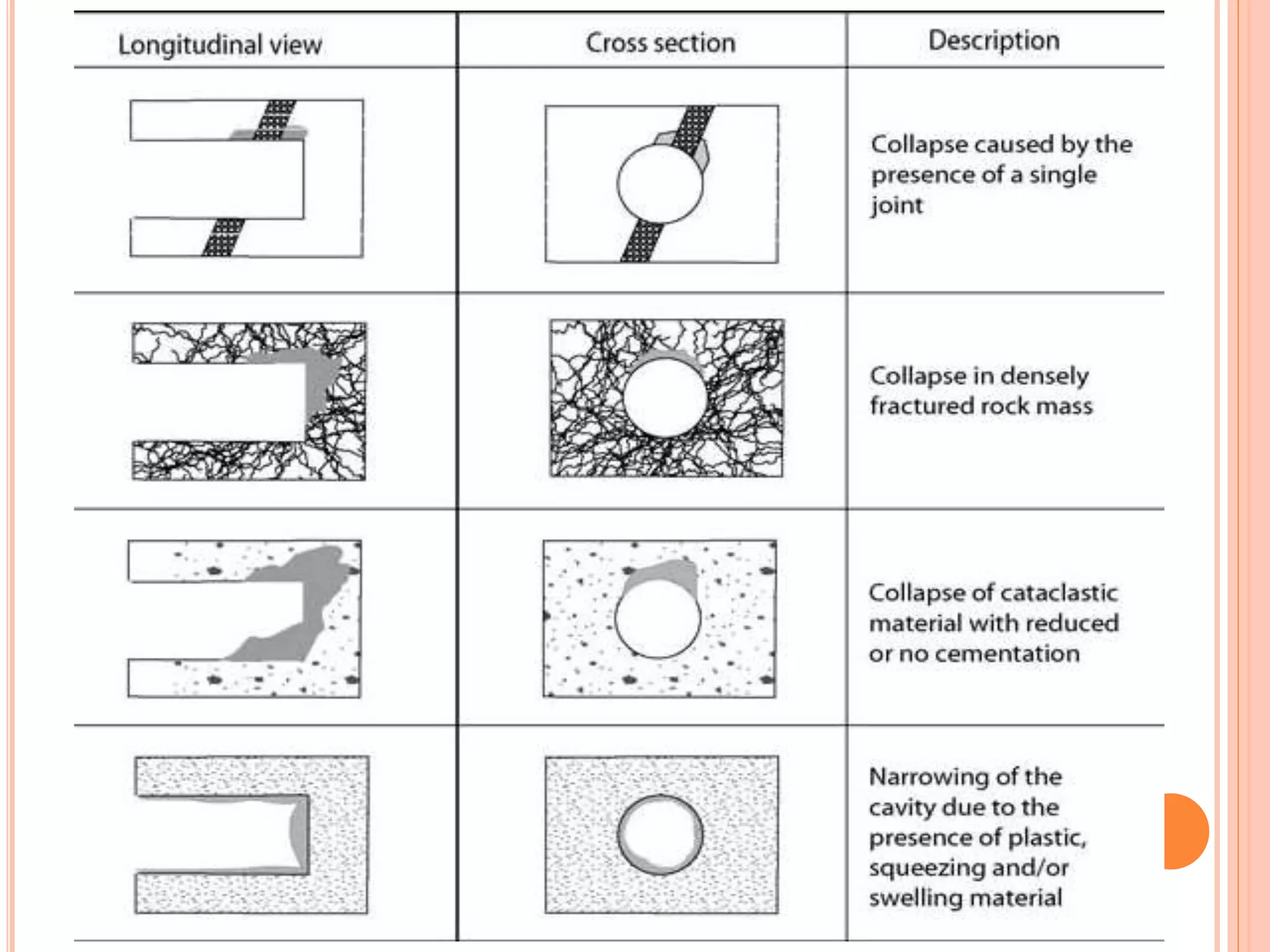 | Longitudinal view | Cross section | Description |
|---|---|---|
| | | Collapse caused by the presence of a single joint |
| | | Collapse in densely fractured rock mass |
| | | Collapse of cataclastic material with reduced or no cementation |
| | | Narrowing of the cavity due to the presence of plastic, squeezing and/or swelling material |