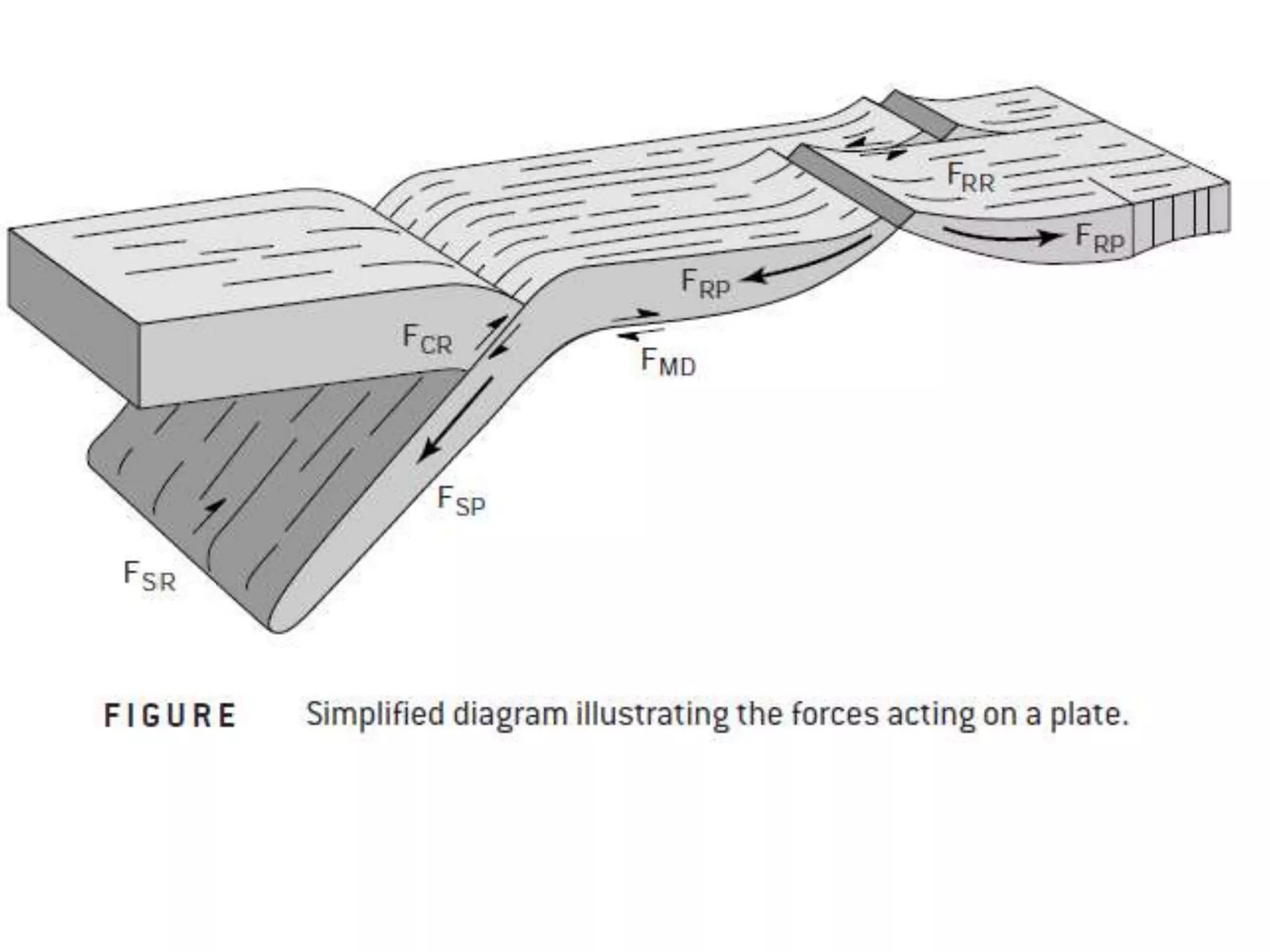 $F_{RR}$

$F_{RP}$

$F_{RP}$

$F_{CR}$

$F_{MD}$

$F_{SP}$

$F_{SR}$

FIGURE Simplified diagram illustrating the forces acting on a plate.