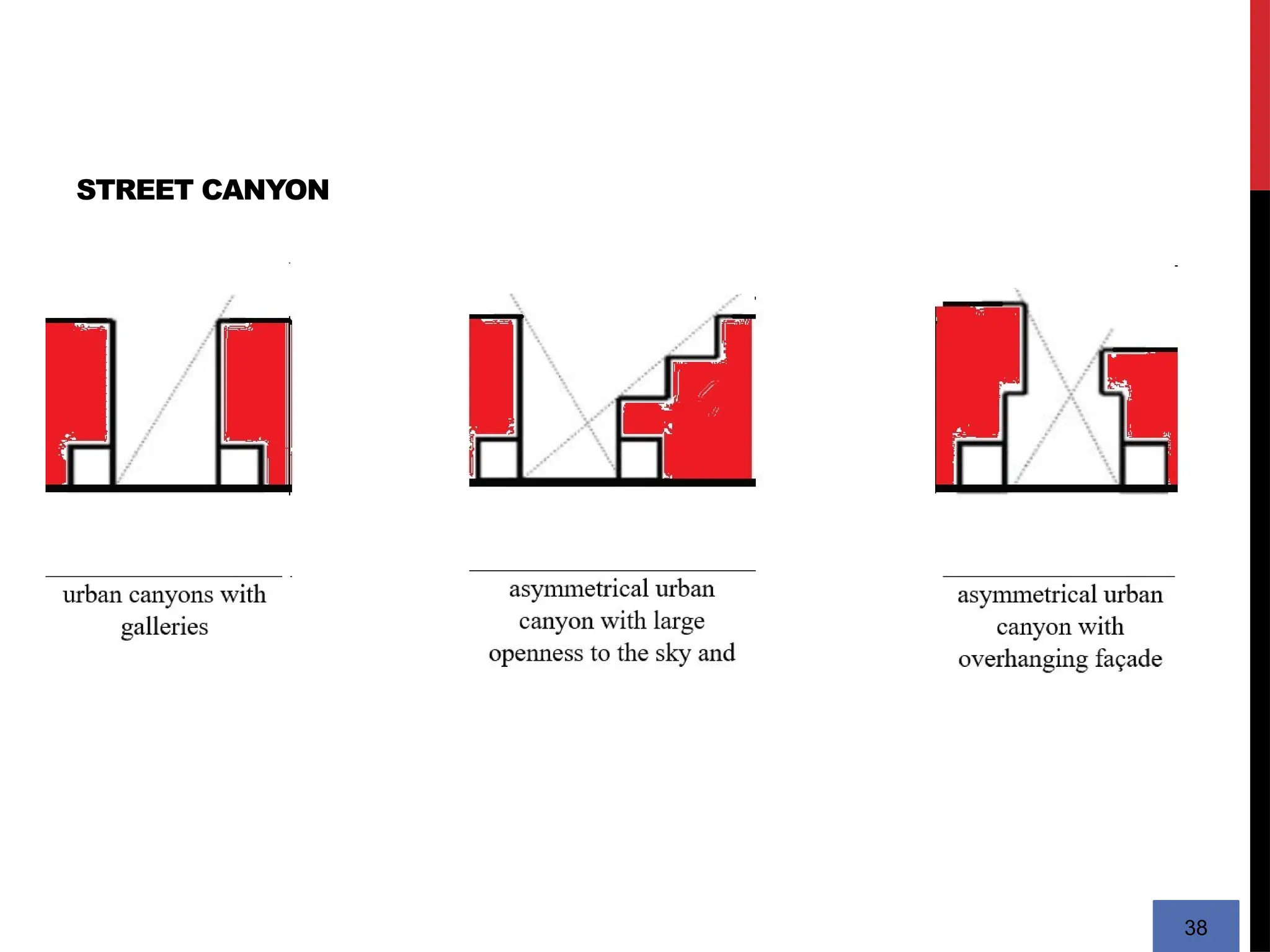 STREET CANYON

urban canyons with galleries

asymmetrical urban canyon with large openness to the sky and

asymmetrical urban canyon with overhanging façade

38