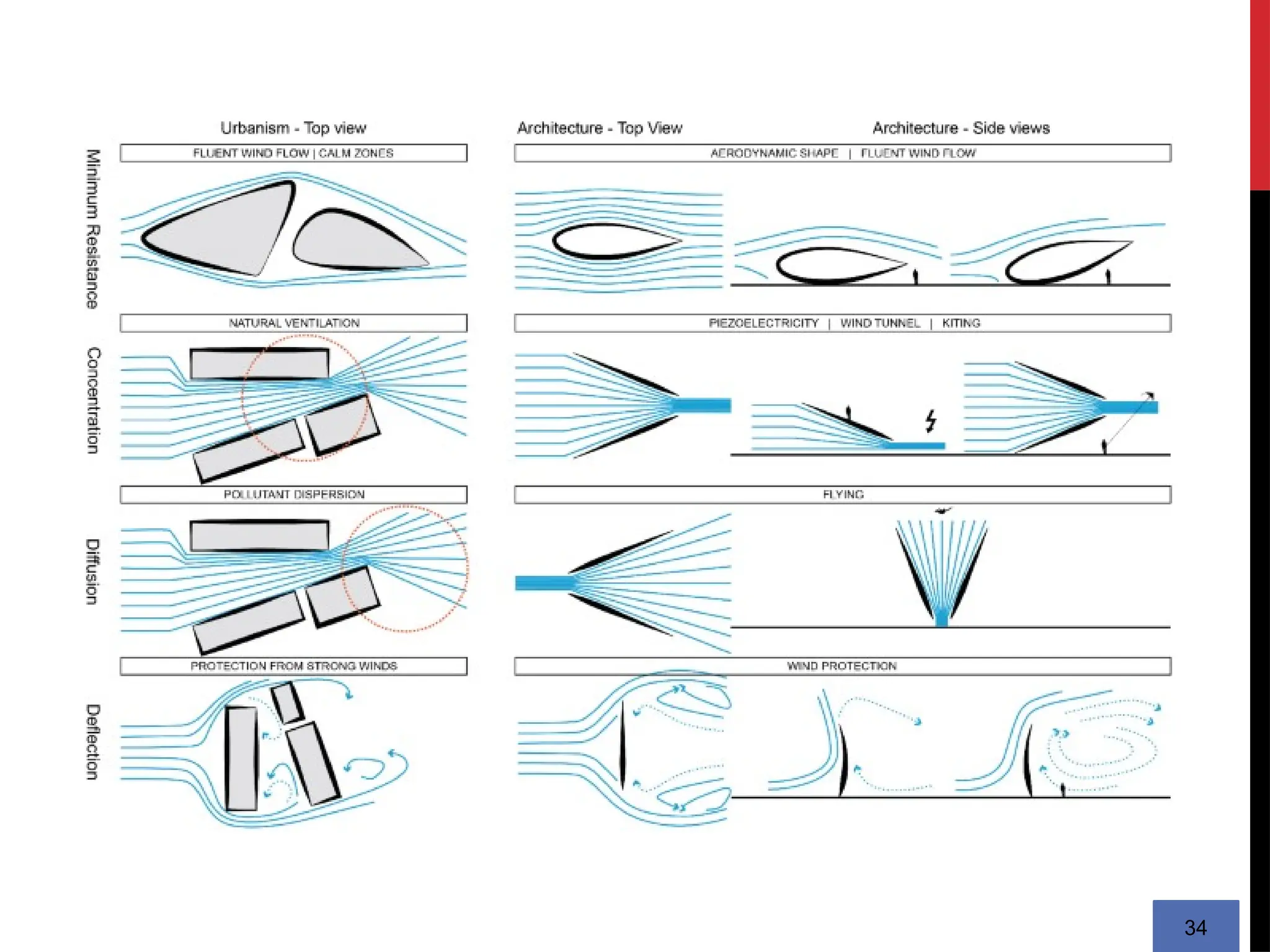 Urbanism - Top view

Architecture - Top View

Architecture - Side views

Minimum Resistance

FLUENT WIND FLOW | CALM ZONES

AERODYNAMIC SHAPE | FLUENT WIND FLOW

Concentration

NATURAL VENTILATION

PIEZOELECTRICITY | WIND TUNNEL | KITING

Diffusion

POLLUTANT DISPERSION

FLYING

Deflection

PROTECTION FROM STRONG WINDS

WIND PROTECTION

34