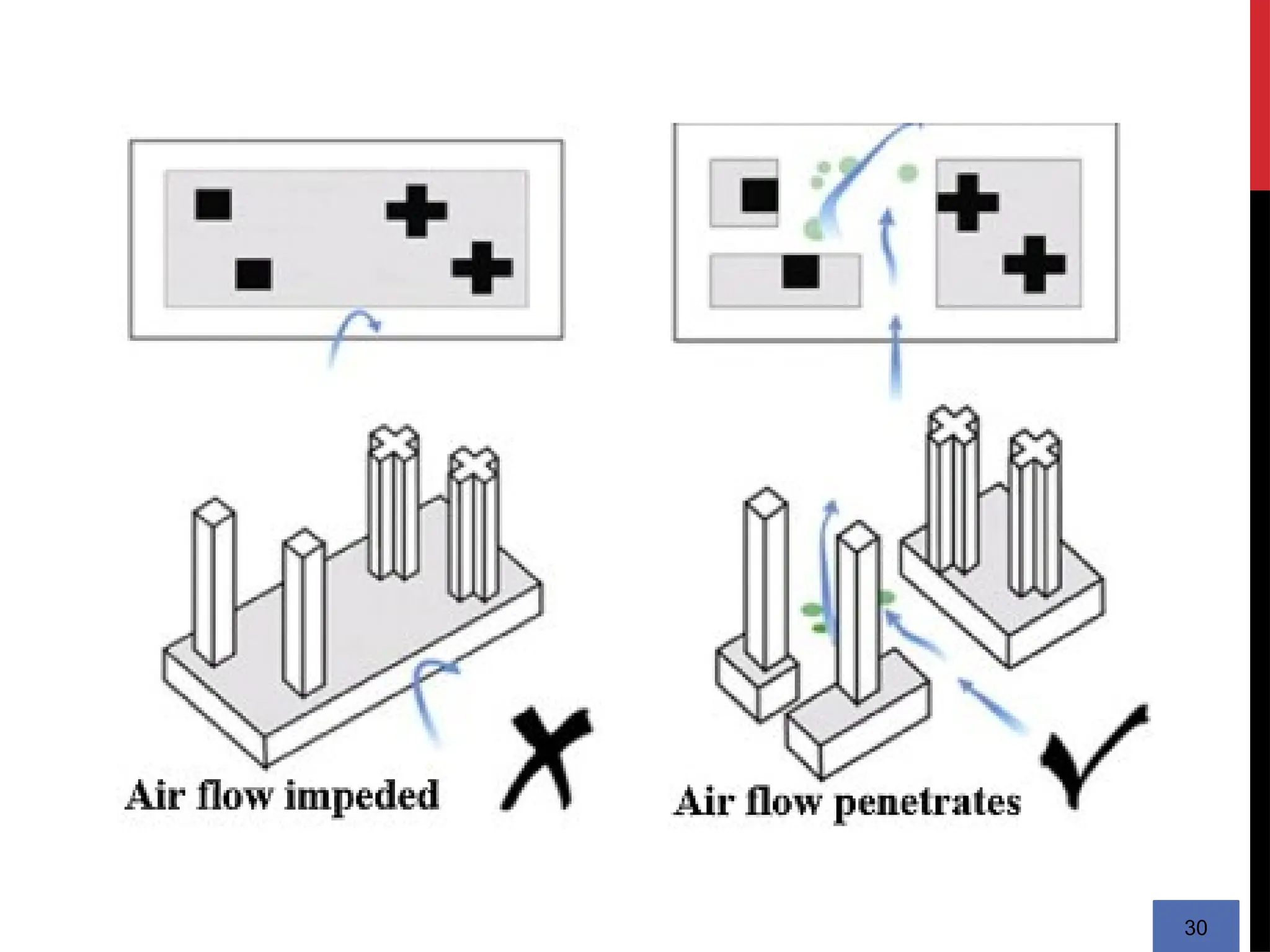 Air flow impeded

Air flow penetrates

30