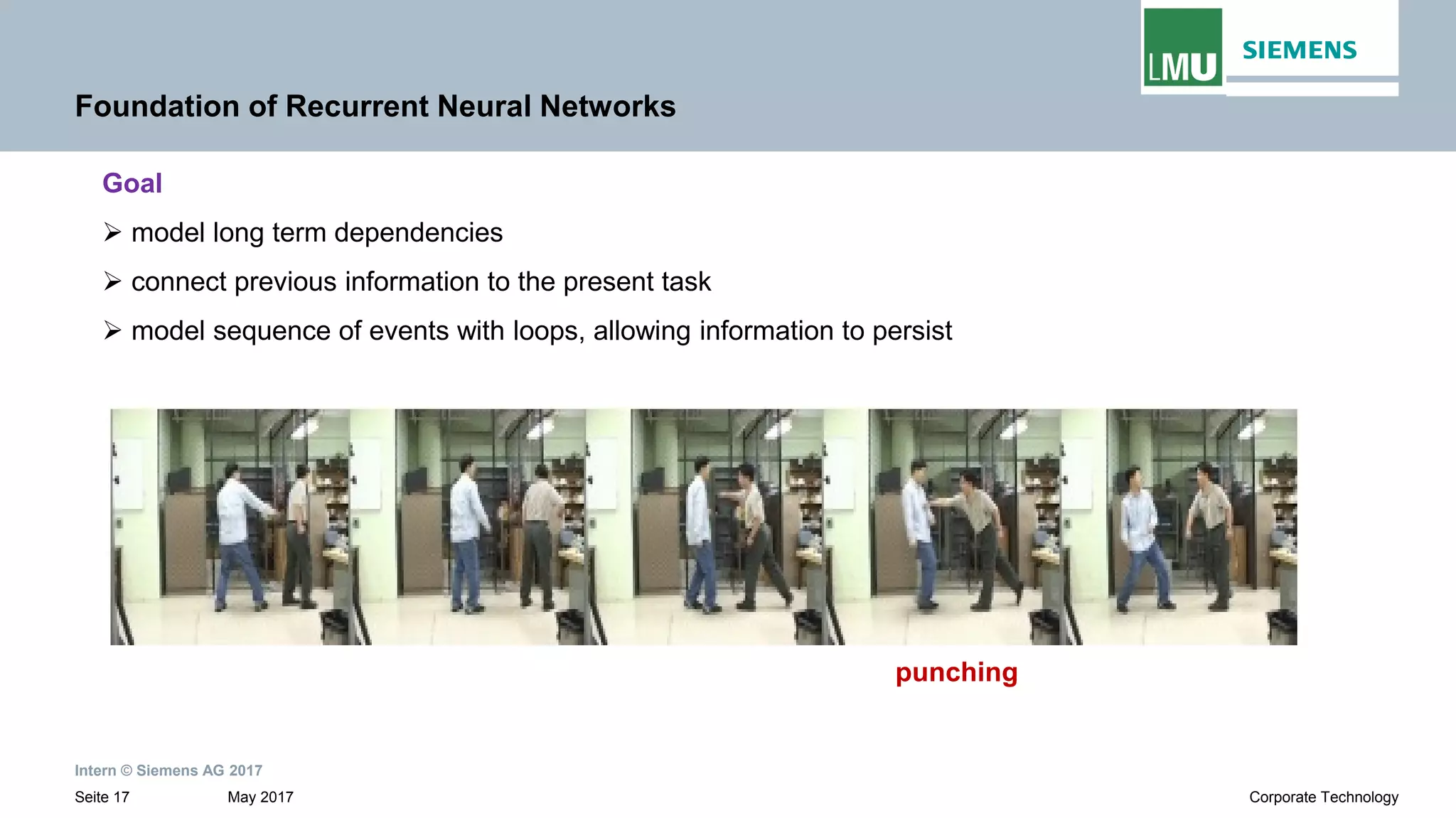 LMU SIEMENS

Foundation of Recurrent Neural Networks

Goal

➢ model long term dependencies

➢ connect previous information to the present task

➢ model sequence of events with loops, allowing information to persist

punching

Intern © Siemens AG 2017

Seite 17 May 2017

Corporate Technology