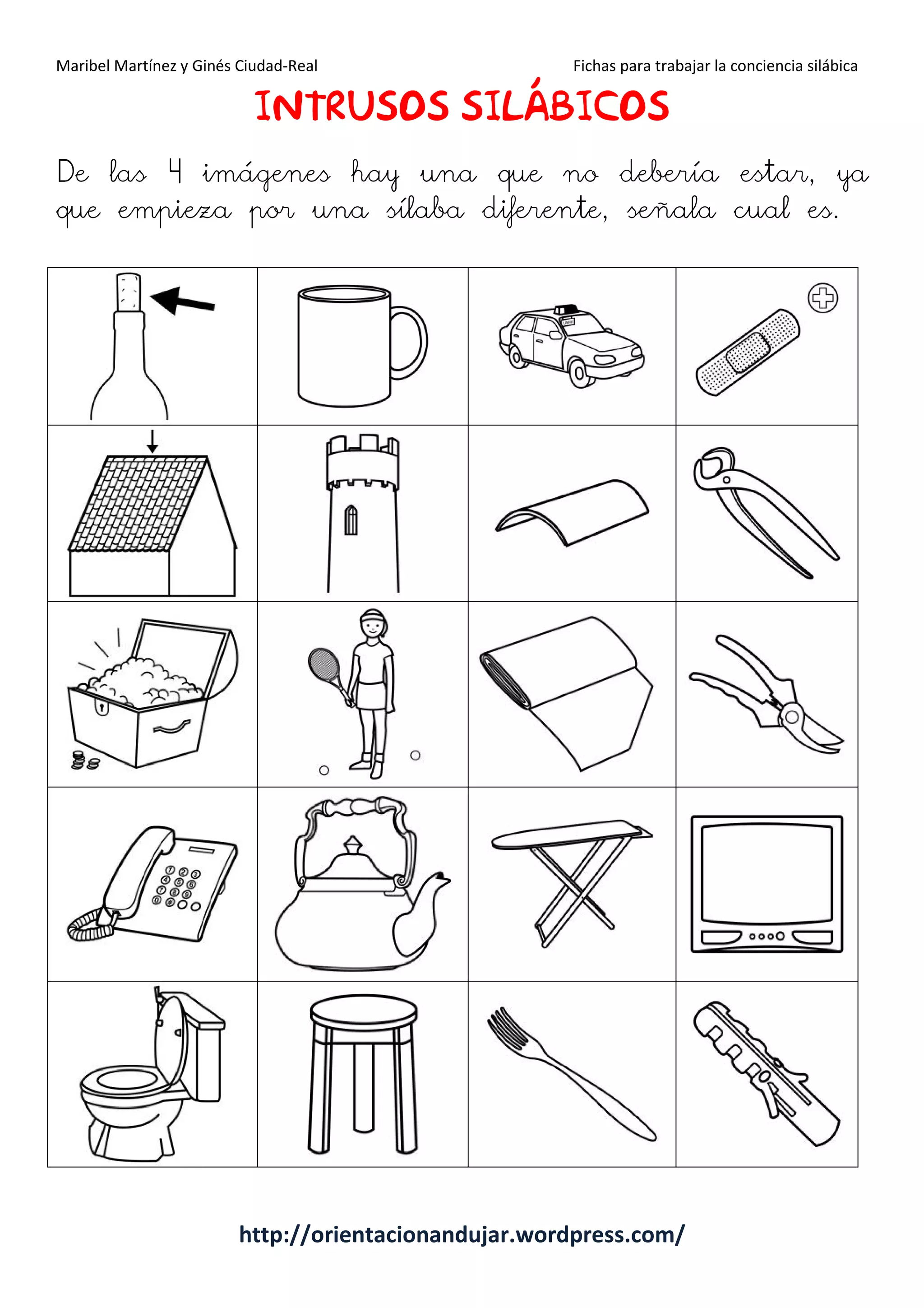 Maribel Martínez y Ginés Ciudad-Real

Fichas para trabajar la conciencia silábica

INTRUSOS SILÁBICOS

De las 4 imágenes hay una que no debería estar, ya que empieza por una sílaba diferente, señala cual es.

http://orientacionandujar.wordpress.com/