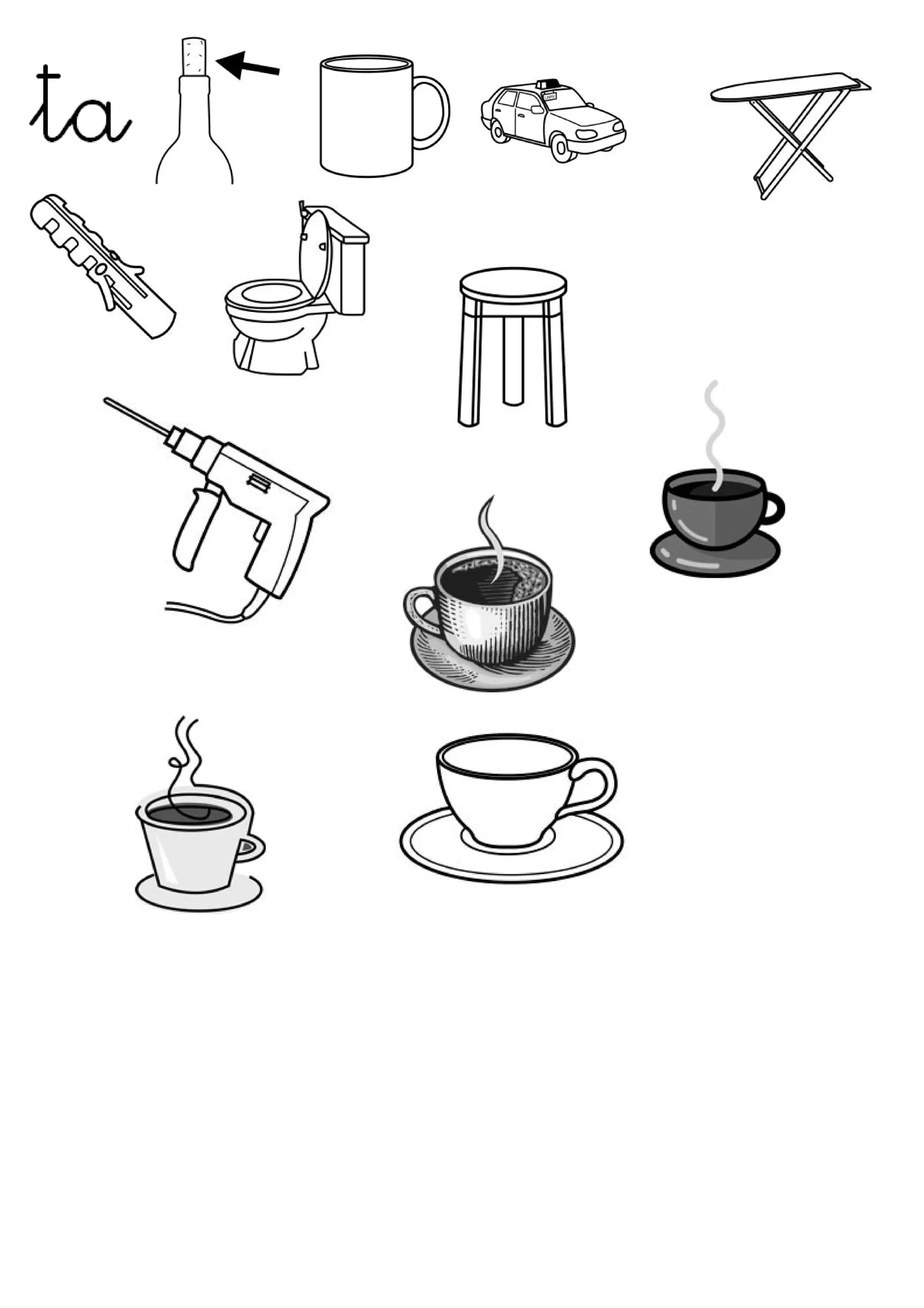 ta