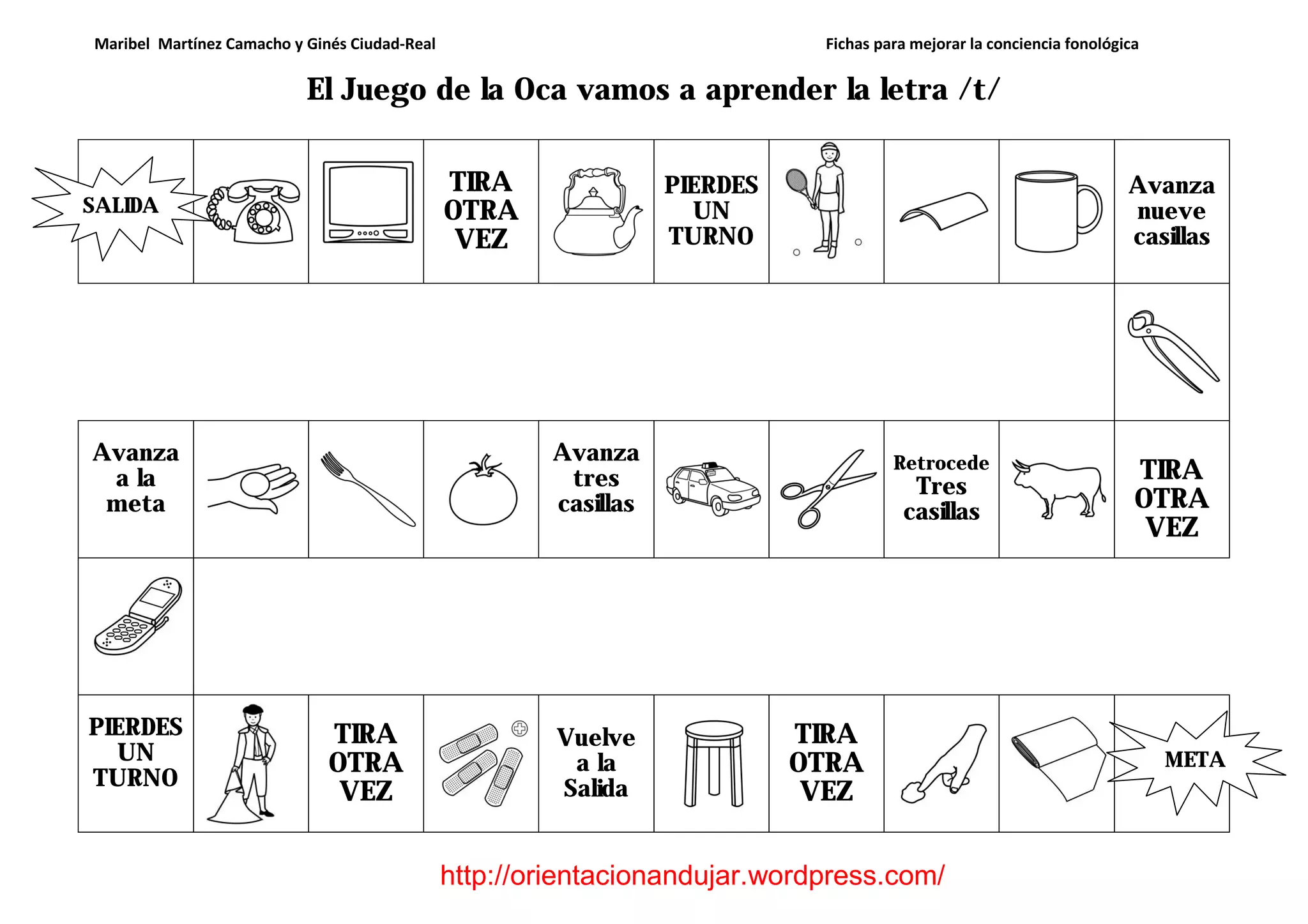 Maribel Martínez Camacho y Ginés Ciudad-Real

Fichas para mejorar la conciencia fonológica

El Juego de la Oca vamos a aprender la letra /t/

SALIDA

TIRA OTRA VEZ

PIERDES UN TURNO

Avanza nueve casillas

Avanza a la meta

Avanza tres casillas

Retrocede Tres casillas

TIRA OTRA VEZ

PIERDES UN TURNO

TIRA OTRA VEZ

Vuelve a la Salida

TIRA OTRA VEZ

META

http://orientacionandujar.wordpress.com/