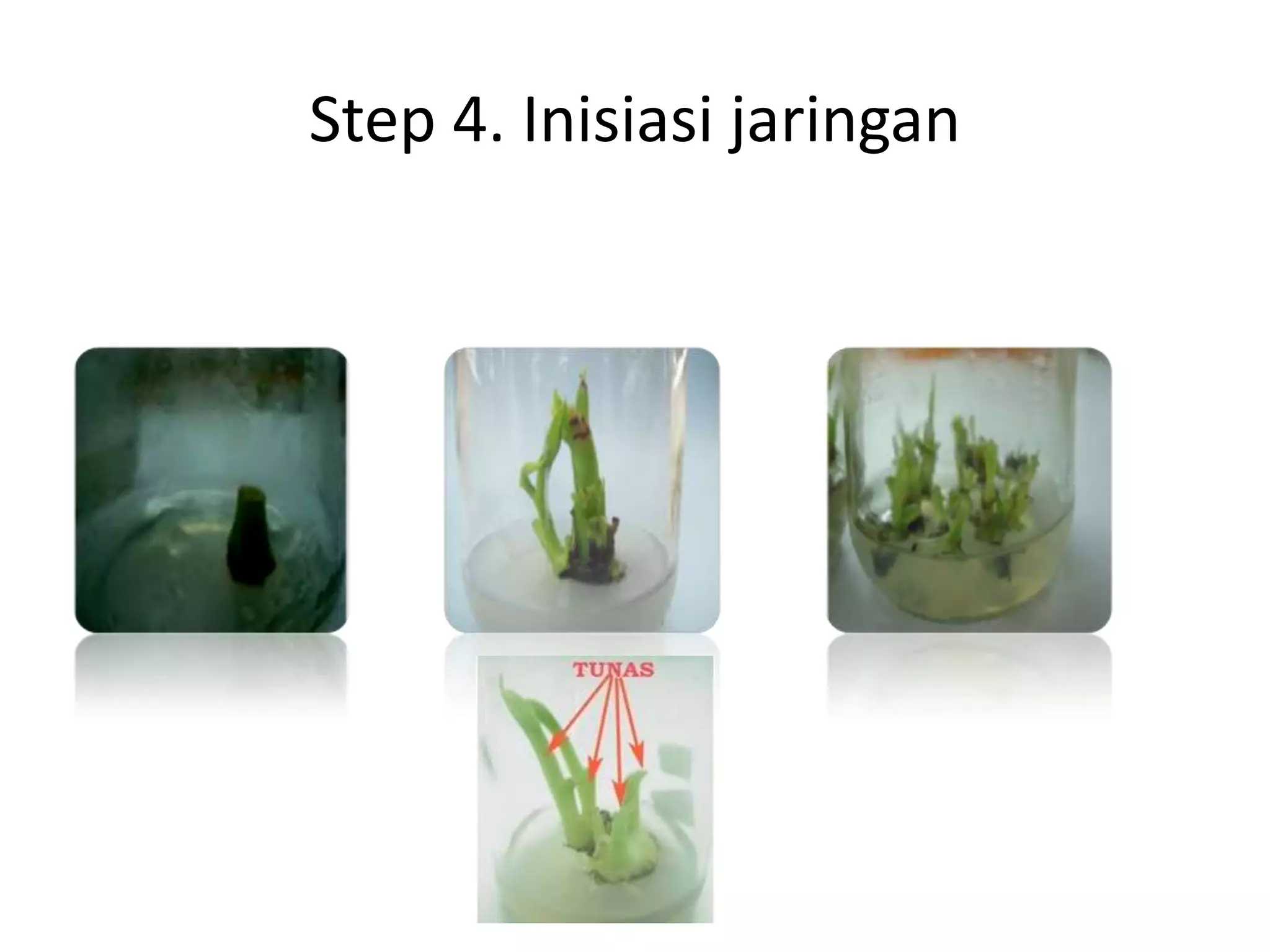 Step 4. Inisiasi jaringan

TUNAS