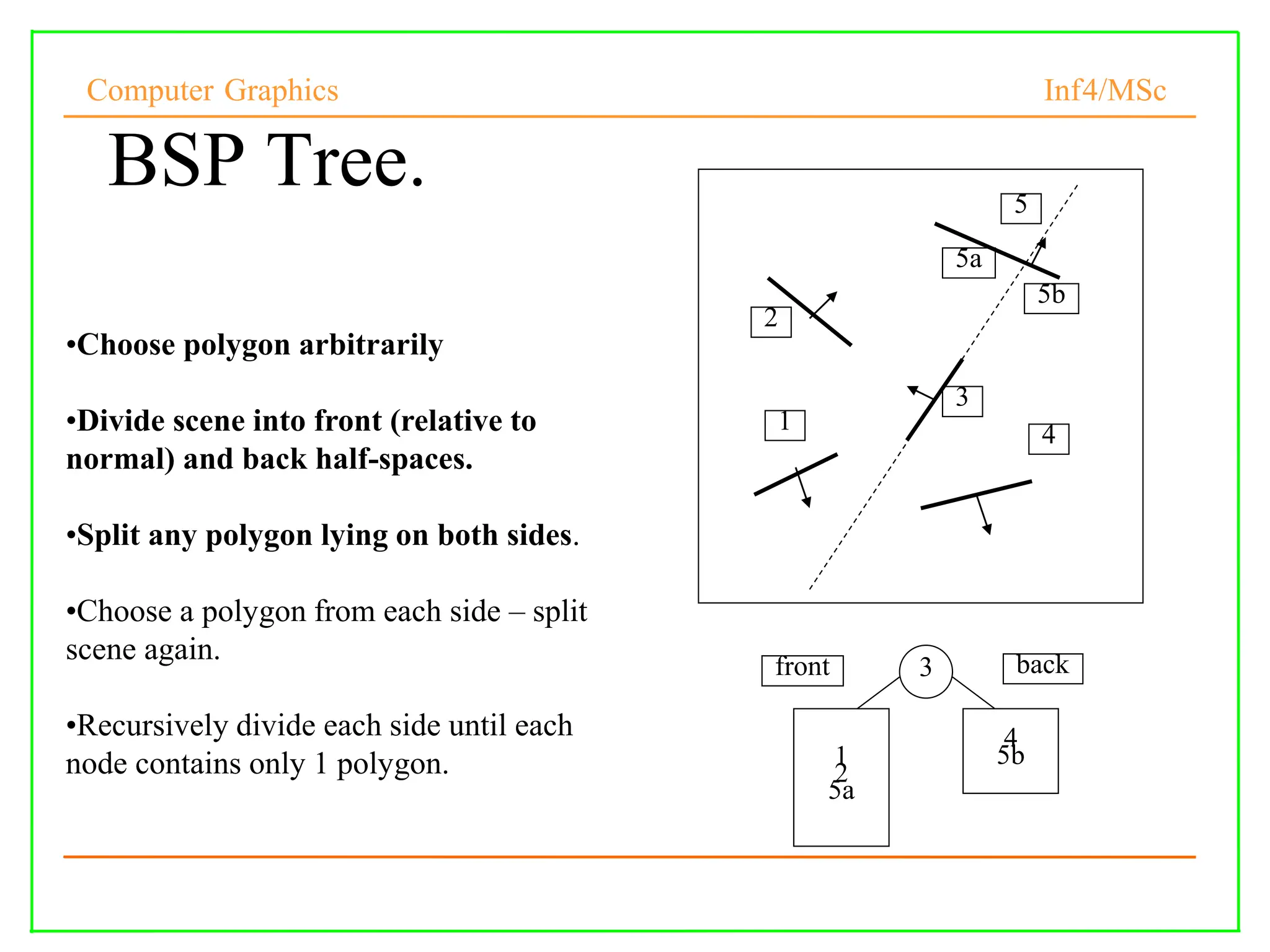 Computer Graphics

Inf4/MSc

BSP Tree.

•Choose polygon arbitrarily

•Divide scene into front (relative to normal) and back half-spaces.

•Split any polygon lying on both sides.

•Choose a polygon from each side – split scene again.

•Recursively divide each side until each node contains only 1 polygon.

5

5a

5b

2

3

1

4

front

3

back

1
2
5a

4
5b