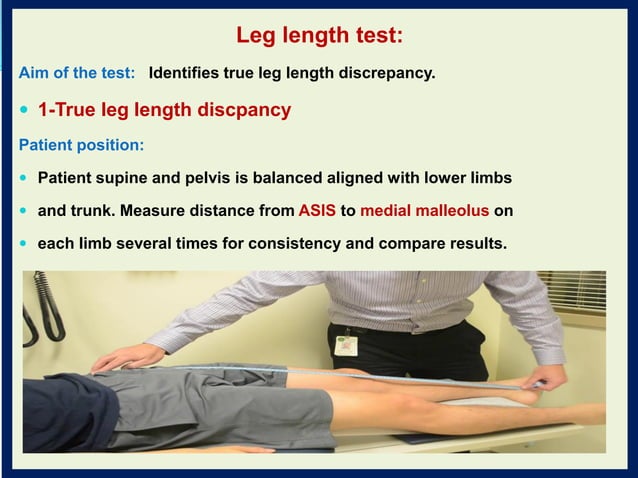 Leg length test:

Aim of the test: Identifies true leg length discrepancy.

• 1-True leg length discpancy

Patient position:

• Patient supine and pelvis is balanced aligned with lower limbs

• and trunk. Measure distance from ASIS to medial malleolus on

• each limb several times for consistency and compare results.