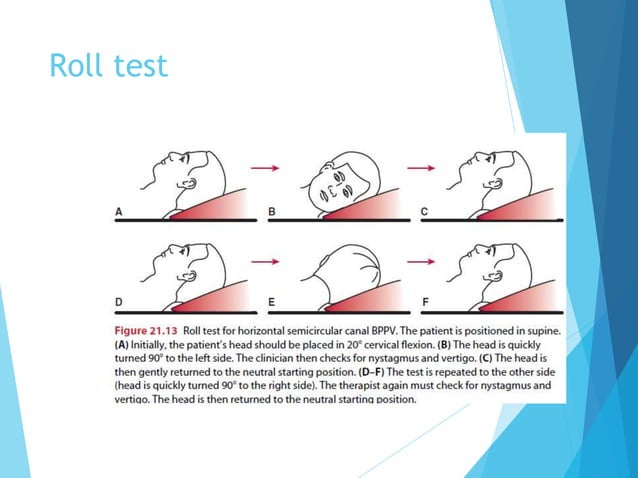 Roll test

A

B

C

D

E

F

Figure 21.13 Roll test for horizontal semicircular canal BPPV. The patient is positioned in supine. (A) Initially, the patient's head should be placed in 20° cervical flexion. (B) The head is quickly turned 90° to the left side. The clinician then checks for nystagmus and vertigo. (C) The head is then gently returned to the neutral starting position. (D–F) The test is repeated to the other side (head is quickly turned 90° to the right side). The therapist again must check for nystagmus and vertigo. The head is then returned to the neutral starting position.