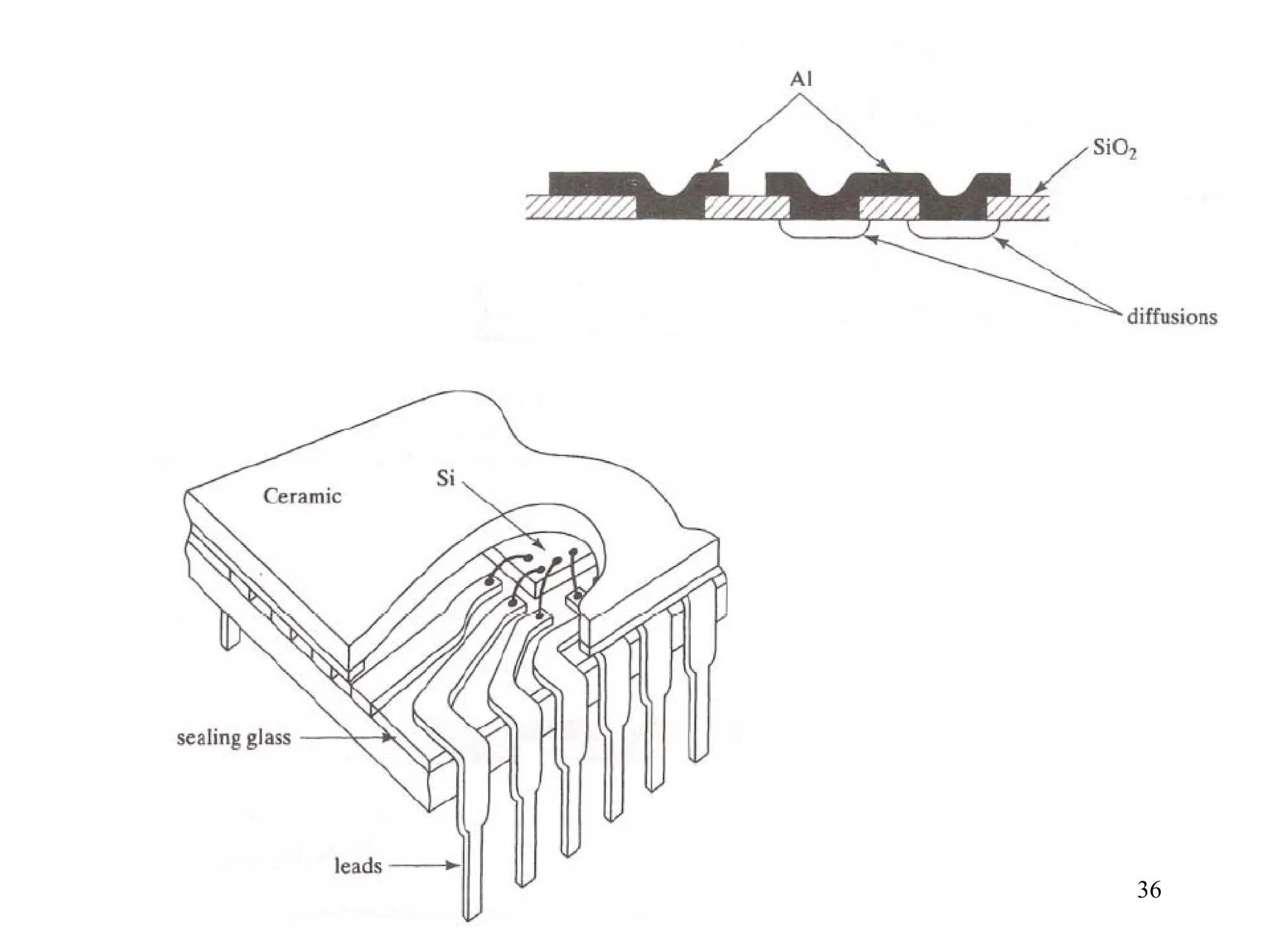 Al

$SiO_2$

diffusions

Ceramic

Si

sealing glass

leads

36