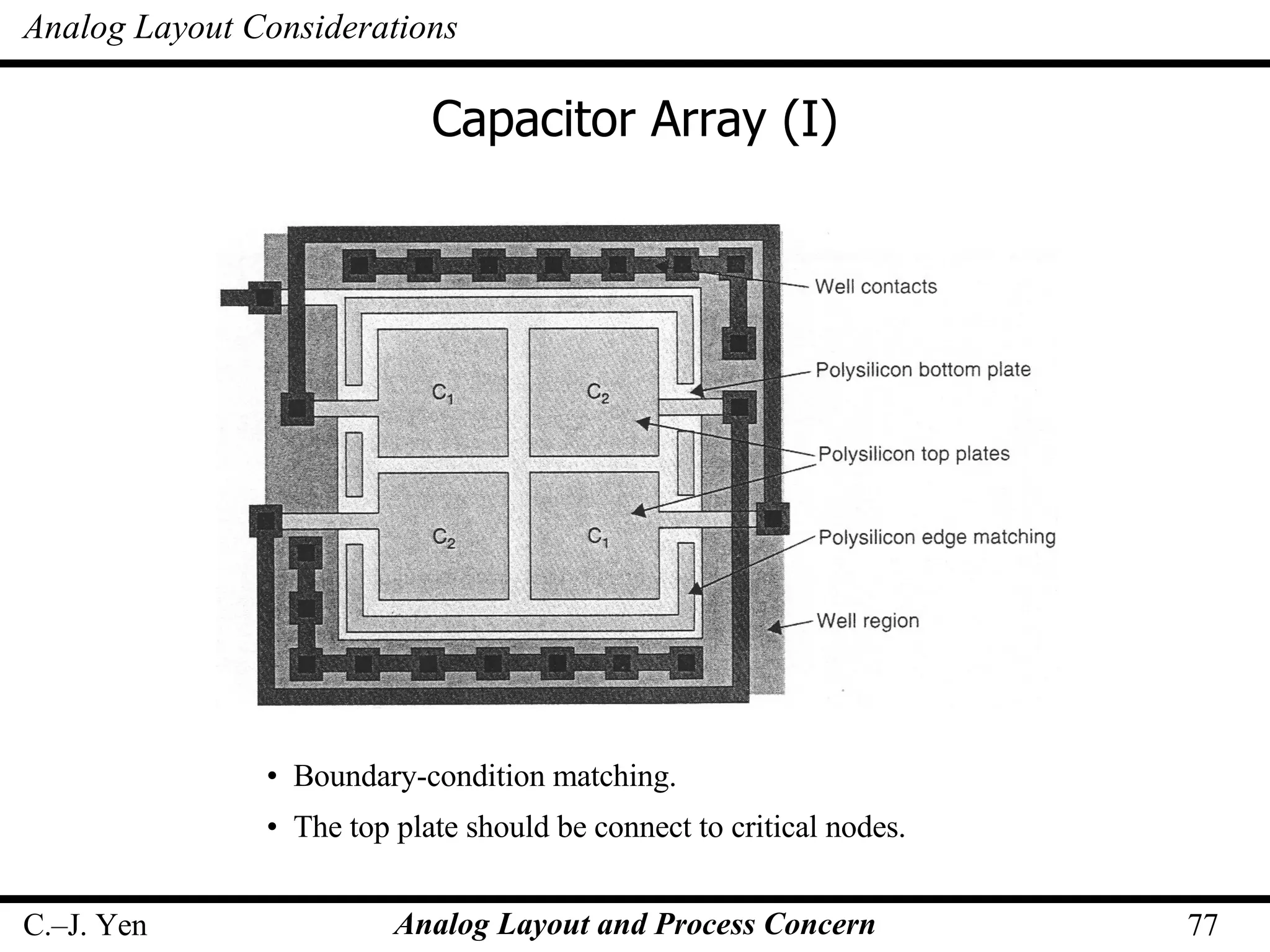 Analog Layout Considerations

Capacitor Array (I)

$C_1$

$C_2$

$C_2$

$C_1$

Well contacts

Polysilicon bottom plate

Polysilicon top plates

Polysilicon edge matching

Well region

• Boundary-condition matching.

• The top plate should be connect to critical nodes.

C.–J. Yen

Analog Layout and Process Concern

77