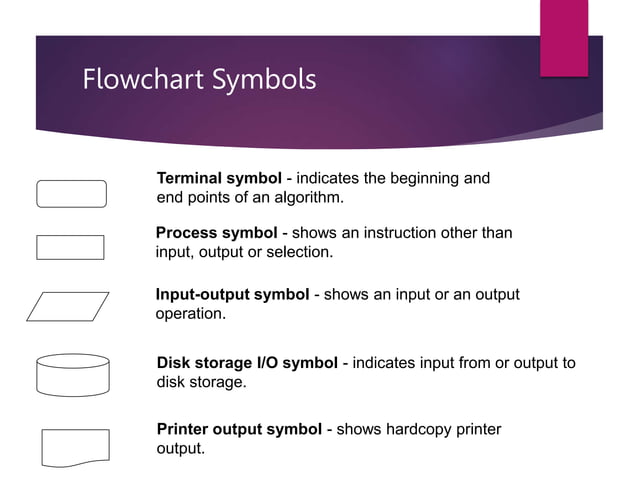 Flowchart Symbols

Terminal symbol - indicates the beginning and end points of an algorithm.

Process symbol - shows an instruction other than input, output or selection.

Input-output symbol - shows an input or an output operation.

Disk storage I/O symbol - indicates input from or output to disk storage.

Printer output symbol - shows hardcopy printer output.