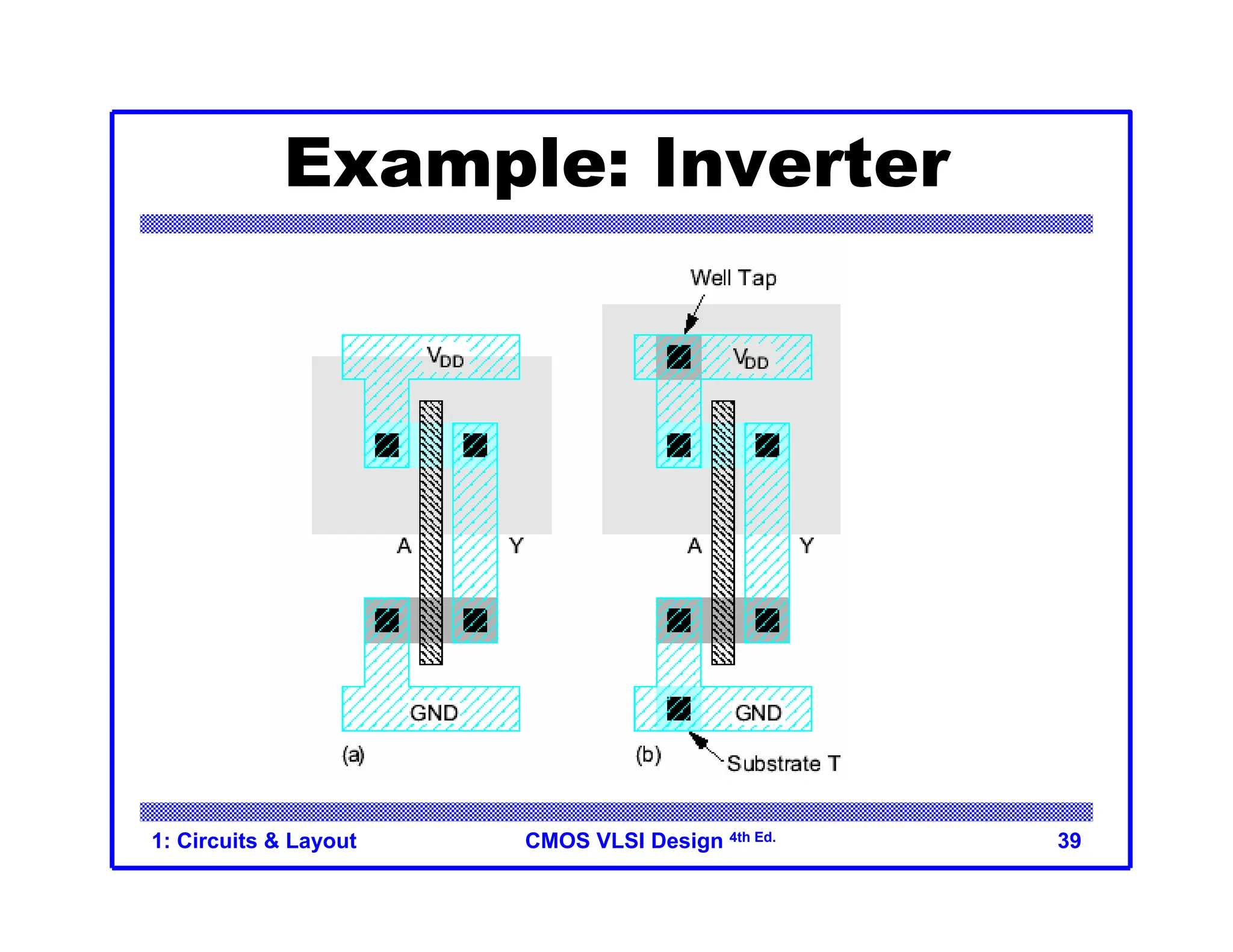 Example: Inverter

$V_{DD}$

A

Y

GND

(a)

Well Tap

$V_{DD}$

A

Y

GND

(b)

Substrate T

1: Circuits & Layout

CMOS VLSI Design $^{4th\ Ed.}$

39