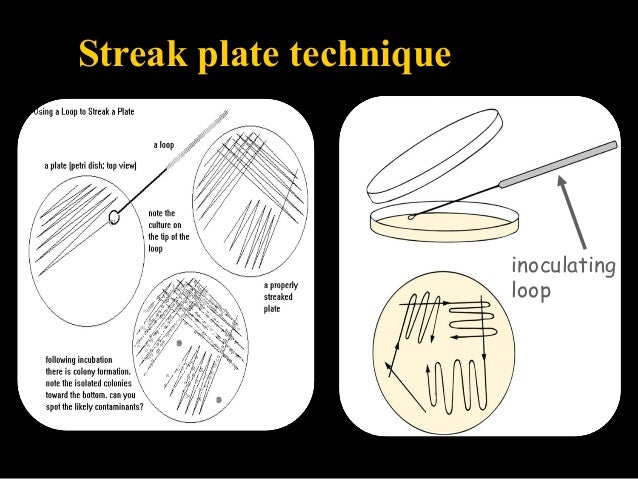 Streak plate technique

Using a Loop to Streak a Plate

a loop

a plate (petri dish; top view)

note the culture on the tip of the loop

a properly streaked plate

following incubation there is colony formation. note the isolated colonies toward the bottom. can you spot the likely contaminants?

inoculating loop