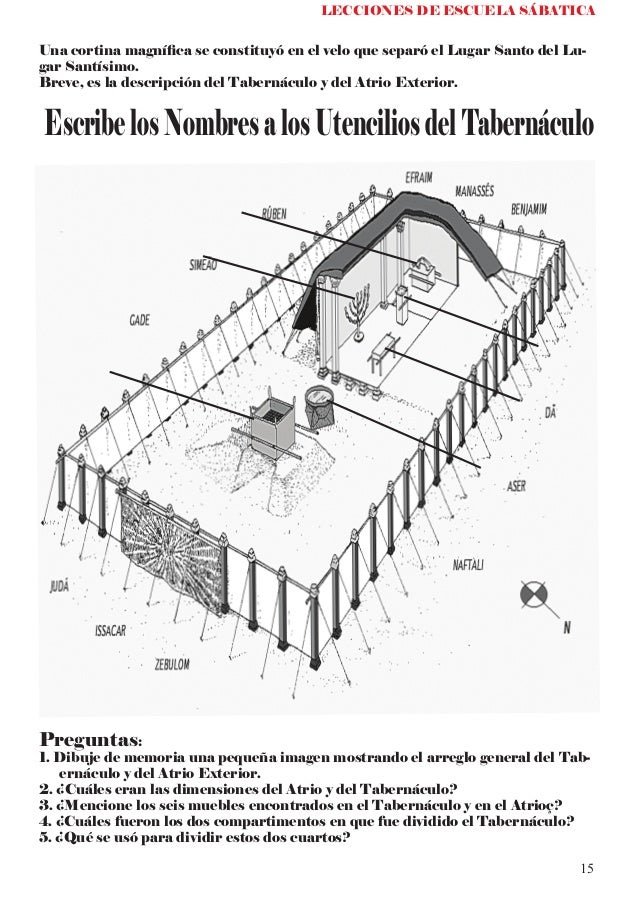 LECCIONES DE ESCUELA SÁBATICA

Una cortina magnífica se constituyó en el velo que separó el Lugar Santo del Lugar Santísimo.
Breve, es la descripción del Tabernáculo y del Atrio Exterior.

Escribe los Nombres a los Utencilios del Tabernáculo

EFRAIM
MANASSÉS
BENJAMIM
RÚBEN
SIMEÃO
GADE
DÃ
ASER
NAFTALI
JUDÁ
ISSACAR
ZEBULOM
N

Preguntas:
1. Dibuje de memoria una pequeña imagen mostrando el arreglo general del Tabernáculo y del Atrio Exterior.
2. ¿Cuáles eran las dimensiones del Atrio y del Tabernáculo?
3. ¿Mencione los seis muebles encontrados en el Tabernáculo y en el Atrioç?
4. ¿Cuáles fueron los dos compartimentos en que fue dividido el Tabernáculo?
5. ¿Qué se usó para dividir estos dos cuartos?

15