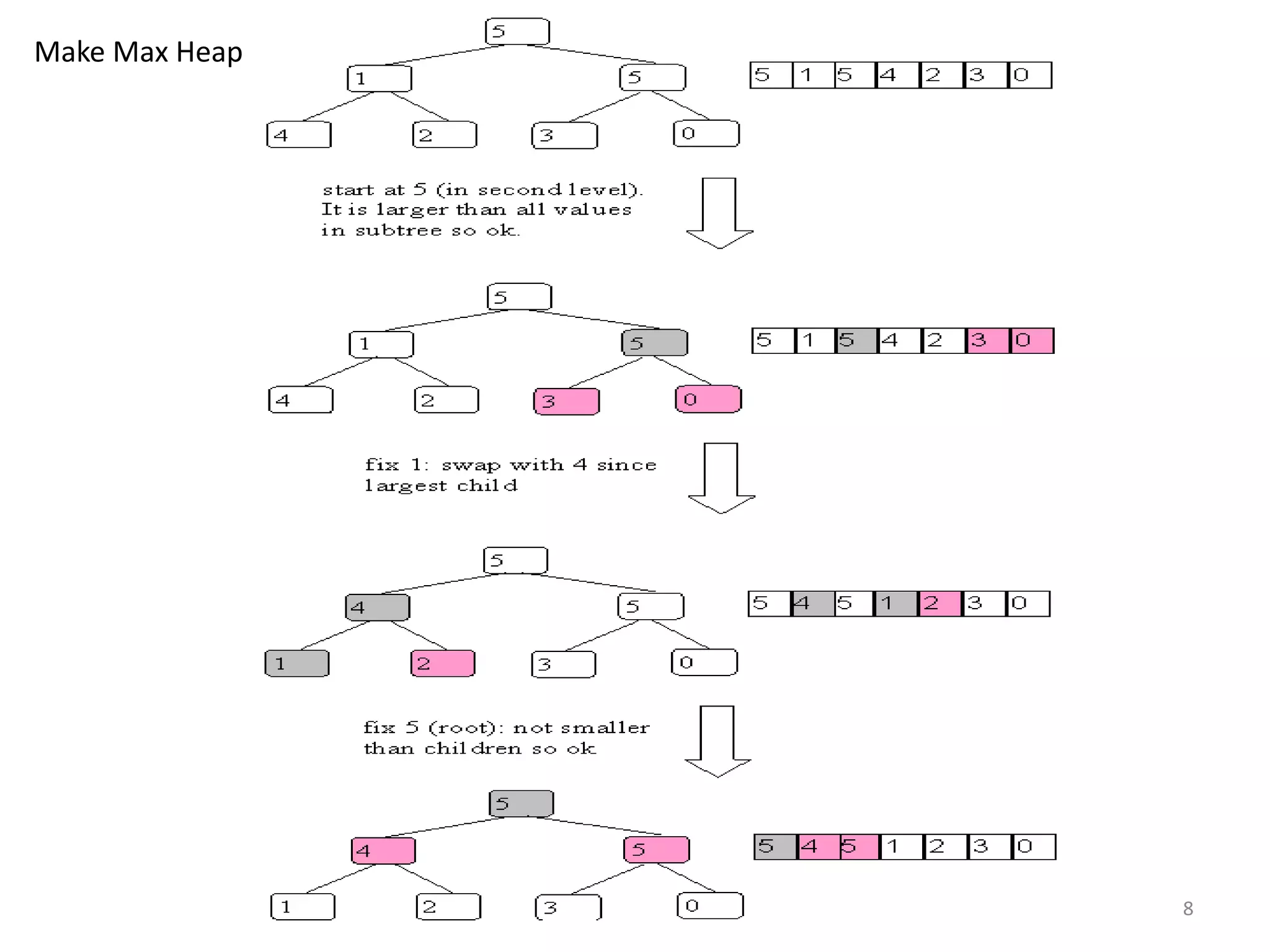 Make Max Heap

5
1 5
4 2 3 0

| 5 | 1 | 5 | 4 | 2 | 3 | 0 |
|---|---|---|---|---|---|---|

start at 5 (in second level). It is larger than all values in subtree so ok.

5
1 5
4 2 3 0

| 5 | 1 | 5 | 4 | 2 | 3 | 0 |
|---|---|---|---|---|---|---|

fix 1: swap with 4 since largest child

5
4 5
1 2 3 0

| 5 | 4 | 5 | 1 | 2 | 3 | 0 |
|---|---|---|---|---|---|---|

fix 5 (root): not smaller than children so ok

5
4 5
1 2 3 0

| 5 | 4 | 5 | 1 | 2 | 3 | 0 |
|---|---|---|---|---|---|---|

8