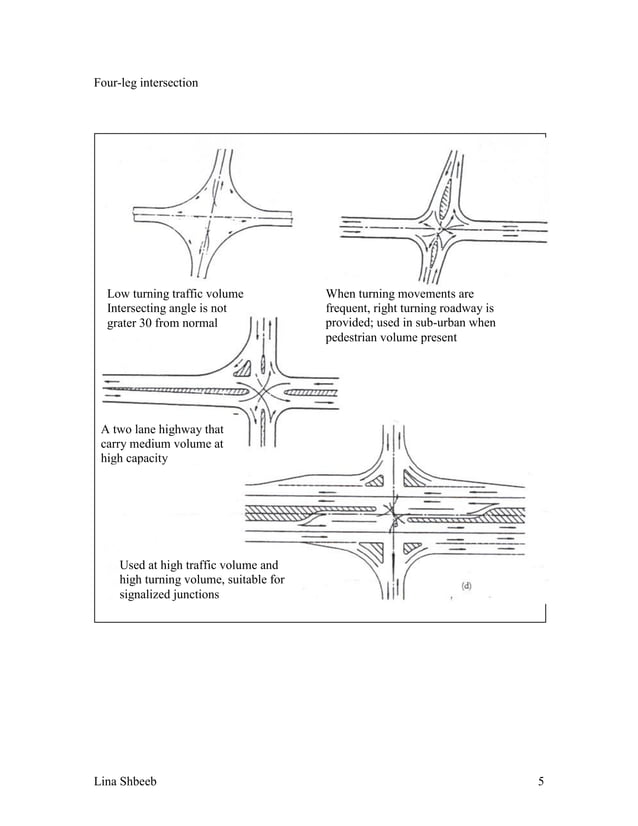 Four-leg intersection

Low turning traffic volume
Intersecting angle is not grater 30 from normal

When turning movements are frequent, right turning roadway is provided; used in sub-urban when pedestrian volume present

A two lane highway that carry medium volume at high capacity

Used at high traffic volume and high turning volume, suitable for signalized junctions

(d)

Lina Shbeeb

5