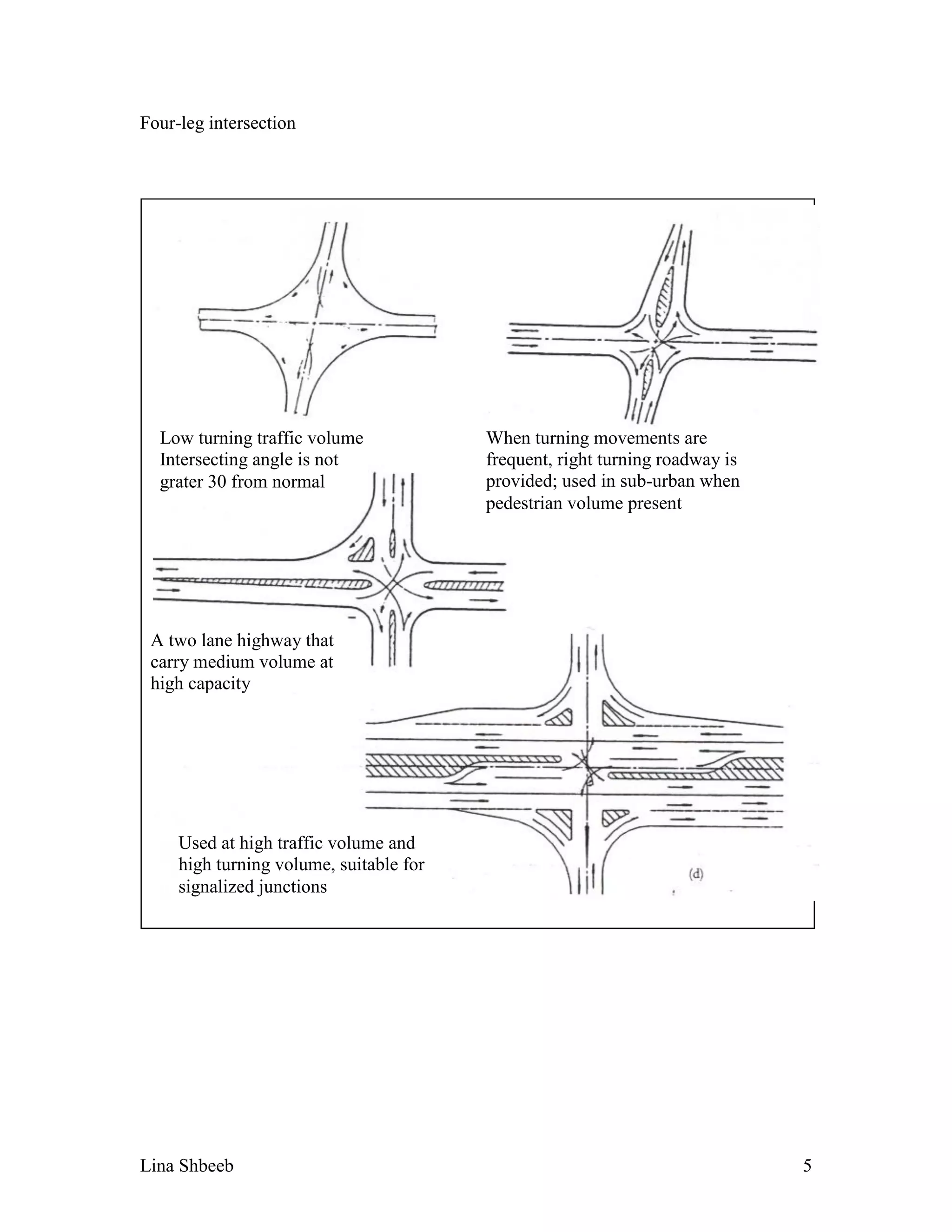 Four-leg intersection

Low turning traffic volume
Intersecting angle is not grater 30 from normal

When turning movements are frequent, right turning roadway is provided; used in sub-urban when pedestrian volume present

A two lane highway that carry medium volume at high capacity

Used at high traffic volume and high turning volume, suitable for signalized junctions

(d)

Lina Shbeeb 5