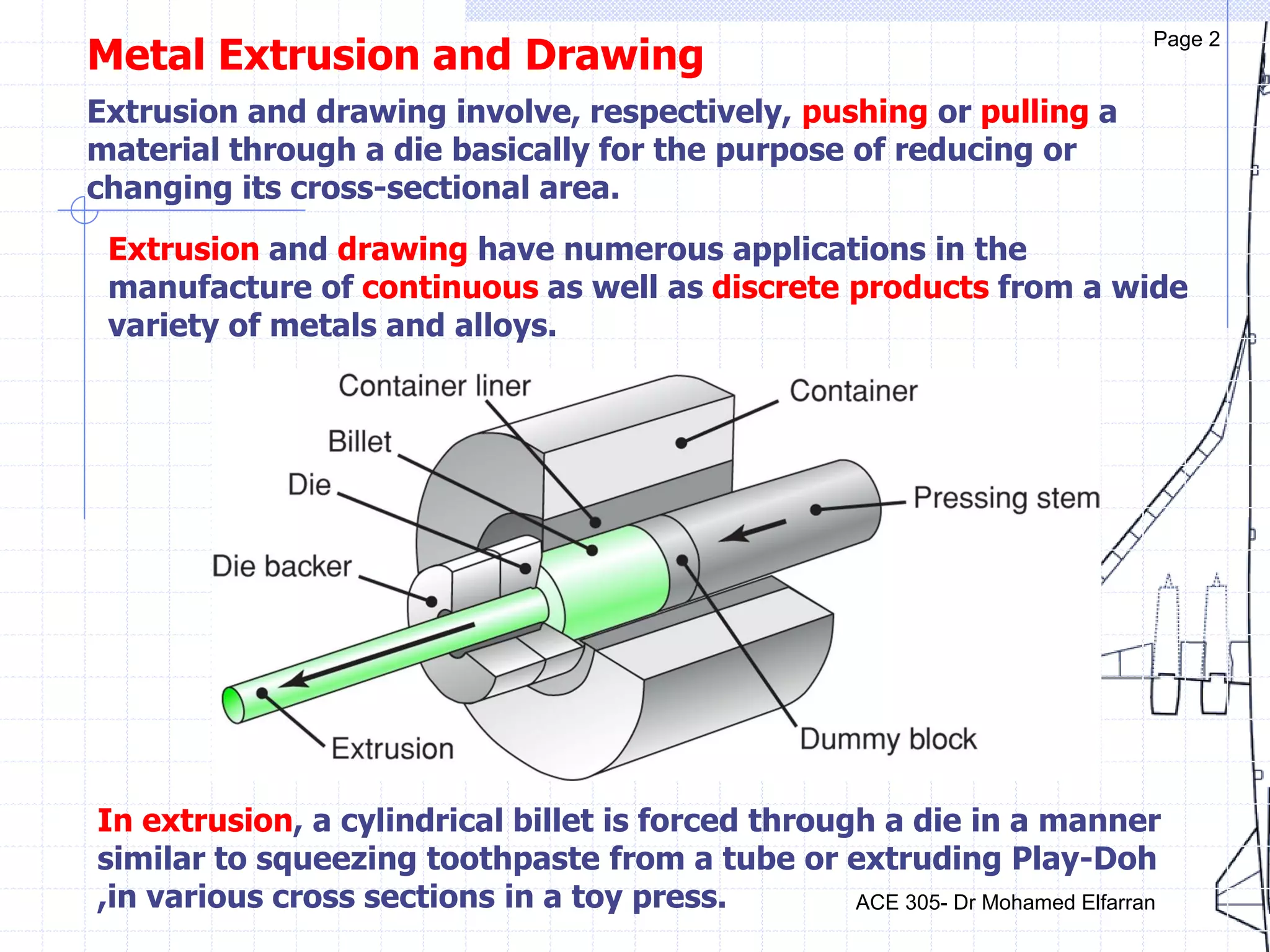 Page 2

Metal Extrusion and Drawing

Extrusion and drawing involve, respectively, pushing or pulling a material through a die basically for the purpose of reducing or changing its cross-sectional area.

Extrusion and drawing have numerous applications in the manufacture of continuous as well as discrete products from a wide variety of metals and alloys.

Container liner
Container
Billet
Die
Pressing stem
Die backer
Extrusion
Dummy block

In extrusion, a cylindrical billet is forced through a die in a manner similar to squeezing toothpaste from a tube or extruding Play-Doh ,in various cross sections in a toy press.

ACE 305- Dr Mohamed Elfarran