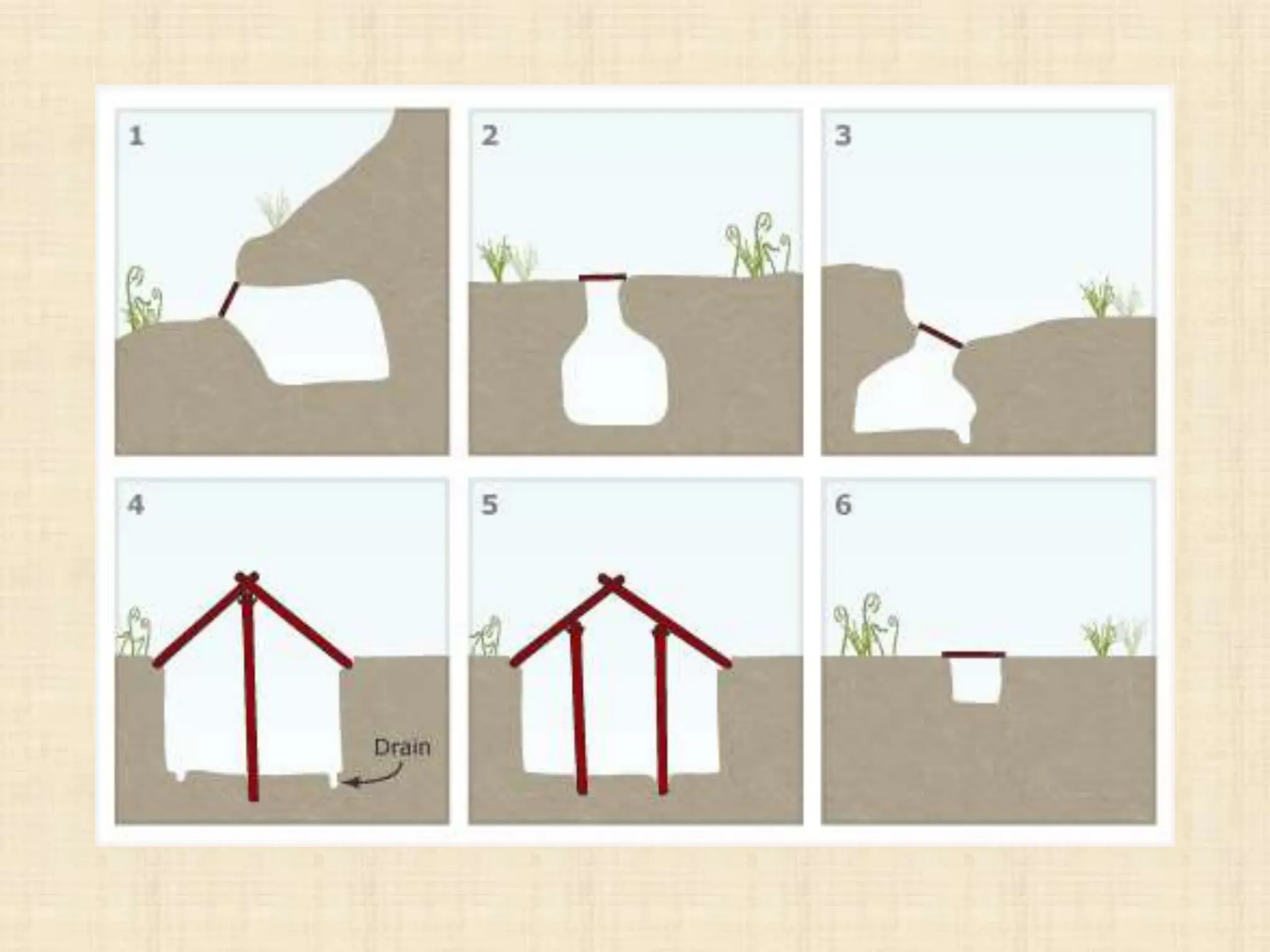 1

2

3

4

Drain

5

6