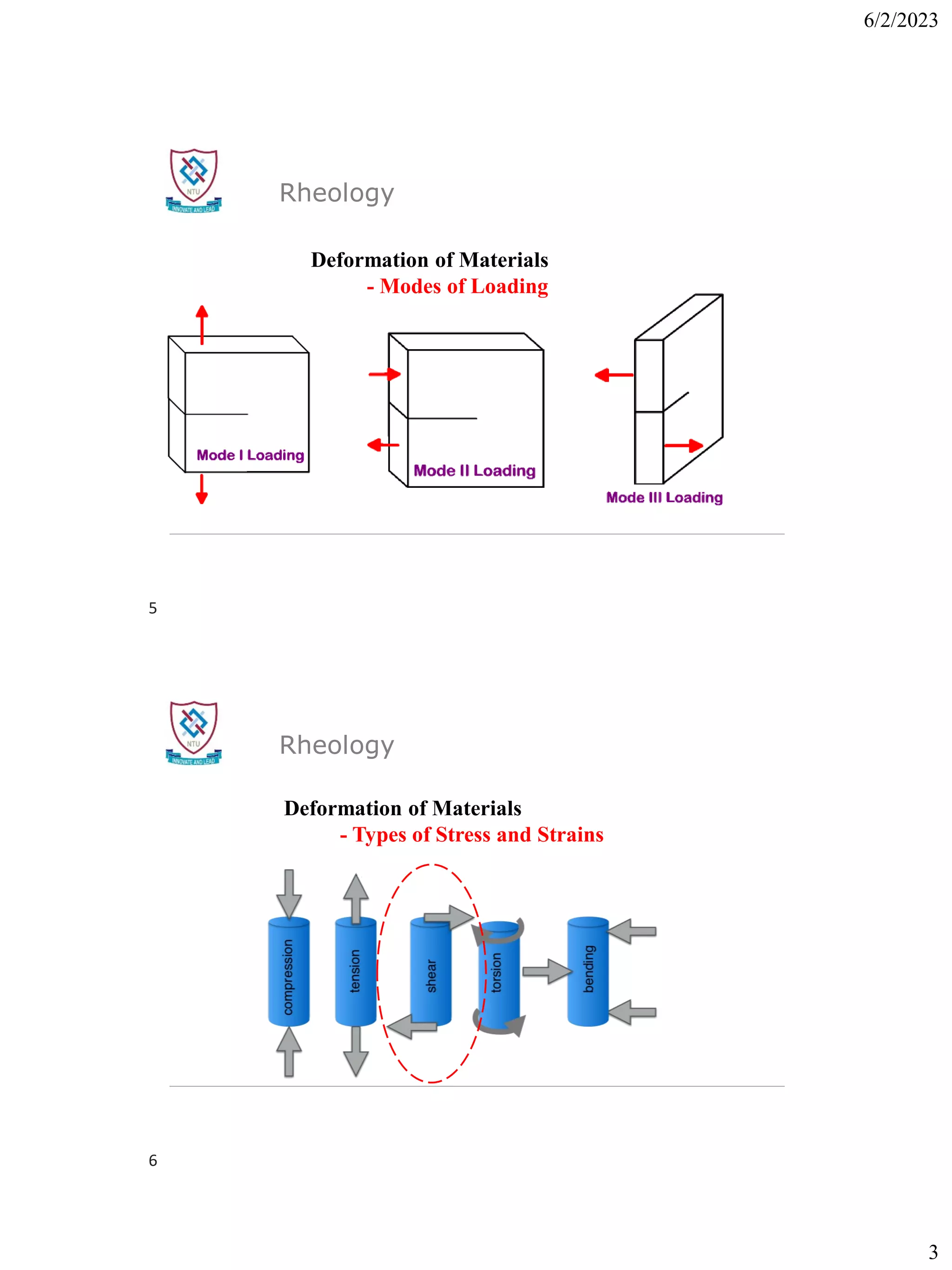 6/2/2023

NTU
INNOVATE AND LEAD

Rheology

Deformation of Materials
- Modes of Loading

Mode I Loading

Mode II Loading

Mode III Loading

5

NTU
INNOVATE AND LEAD

Rheology

Deformation of Materials
- Types of Stress and Strains

compression

tension

shear

torsion

bending

6

3