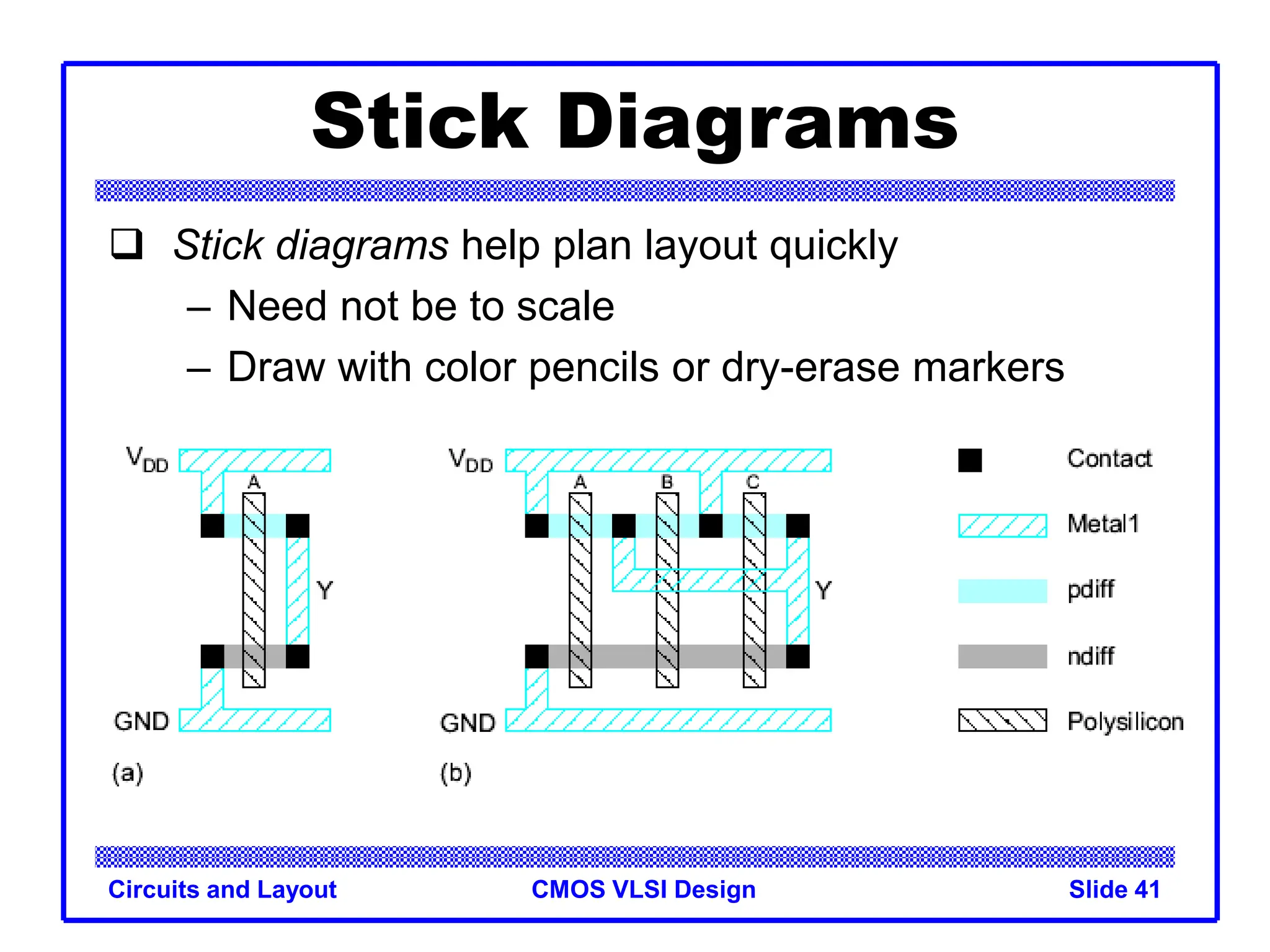 Stick Diagrams

❑ Stick diagrams help plan layout quickly
– Need not be to scale
– Draw with color pencils or dry-erase markers

$V_{DD}$
A
Y
GND
(a)

$V_{DD}$
A
B
C
Y
GND
(b)

Contact
Metal1
pdiff
ndiff
Polysilicon

Circuits and Layout
CMOS VLSI Design
Slide 41