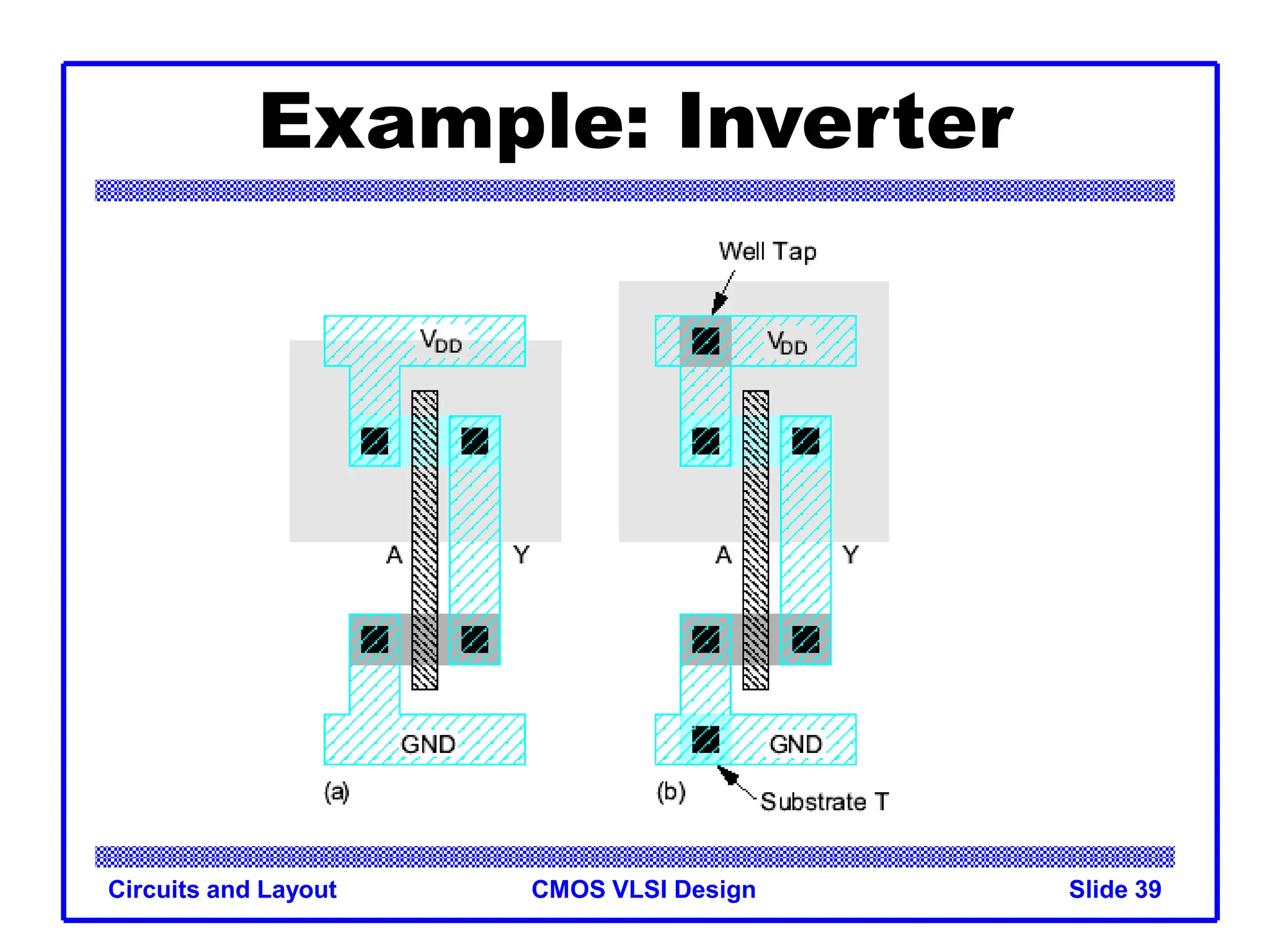 Example: Inverter

$V_{DD}$

A

Y

GND

(a)

Well Tap

$V_{DD}$

A

Y

GND

(b)

Substrate T

Circuits and Layout

CMOS VLSI Design

Slide 39