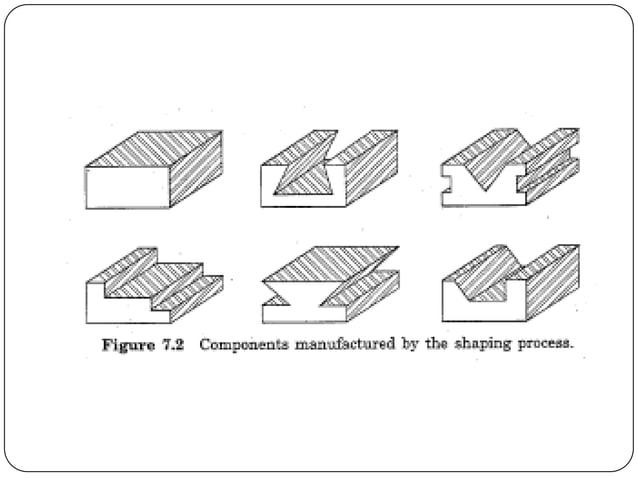 Figure 7.2 Components manufactured by the shaping process.