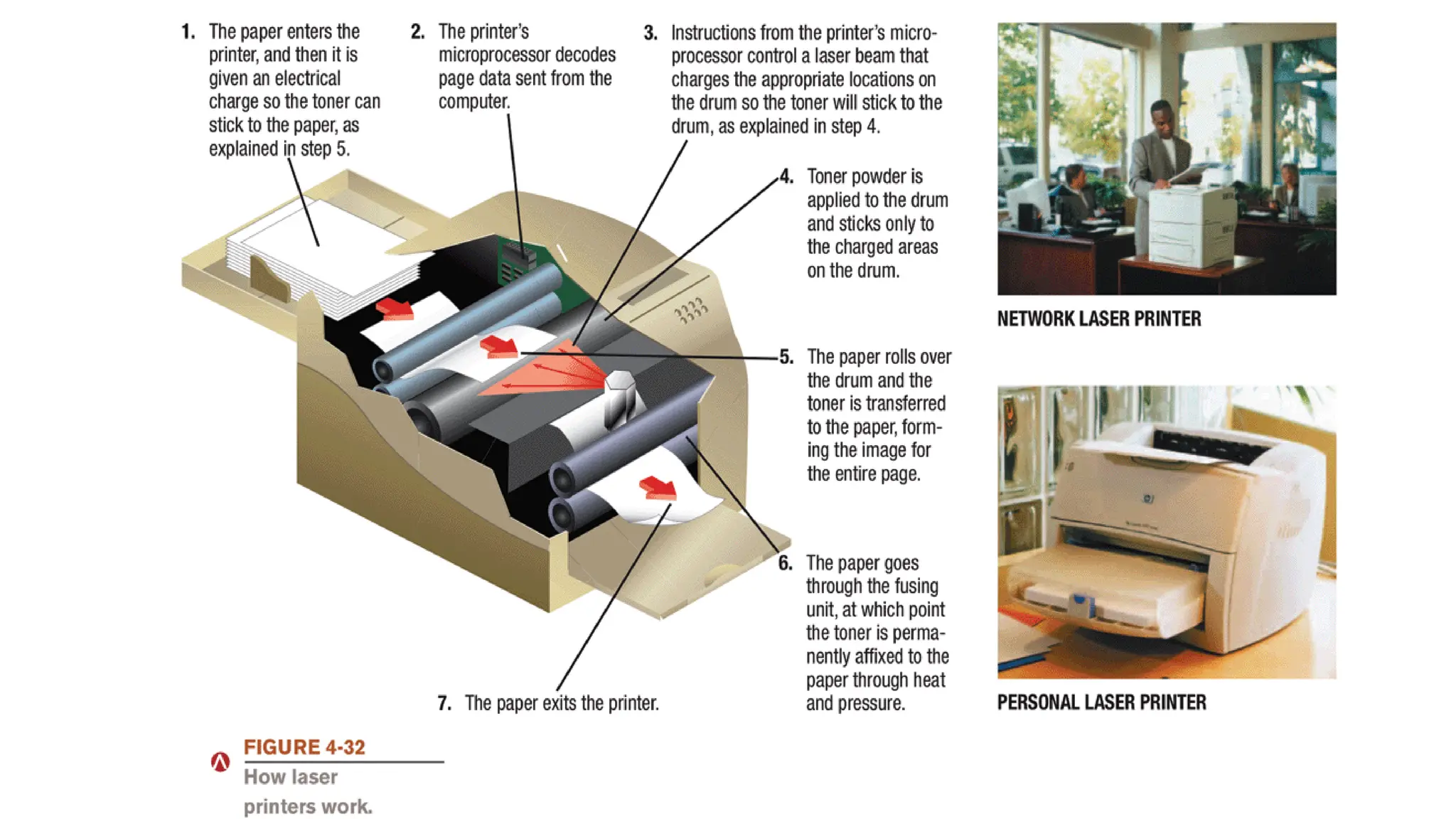 1. The paper enters the printer, and then it is given an electrical charge so the toner can stick to the paper, as explained in step 5.

2. The printer's microprocessor decodes page data sent from the computer.

3. Instructions from the printer's microprocessor control a laser beam that charges the appropriate locations on the drum so the toner will stick to the drum, as explained in step 4.

4. Toner powder is applied to the drum and sticks only to the charged areas on the drum.

5. The paper rolls over the drum and the toner is transferred to the paper, forming the image for the entire page.

6. The paper goes through the fusing unit, at which point the toner is permanently affixed to the paper through heat and pressure.

7. The paper exits the printer.

NETWORK LASER PRINTER

PERSONAL LASER PRINTER

FIGURE 4-32
How laser printers work.