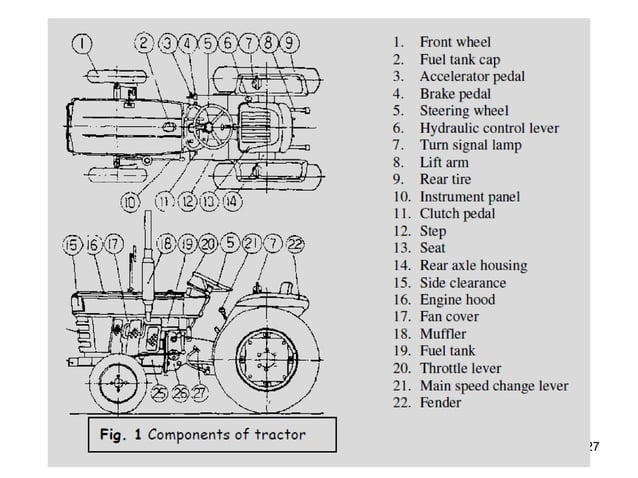 1 2 3 4 5 6 7 8 9

10 11 12 13 14

15 16 17 18 19 20 5 21 7 22

25 26 27

Fig. 1 Components of tractor

1. Front wheel
2. Fuel tank cap
3. Accelerator pedal
4. Brake pedal
5. Steering wheel
6. Hydraulic control lever
7. Turn signal lamp
8. Lift arm
9. Rear tire
10. Instrument panel
11. Clutch pedal
12. Step
13. Seat
14. Rear axle housing
15. Side clearance
16. Engine hood
17. Fan cover
18. Muffler
19. Fuel tank
20. Throttle lever
21. Main speed change lever
22. Fender

27