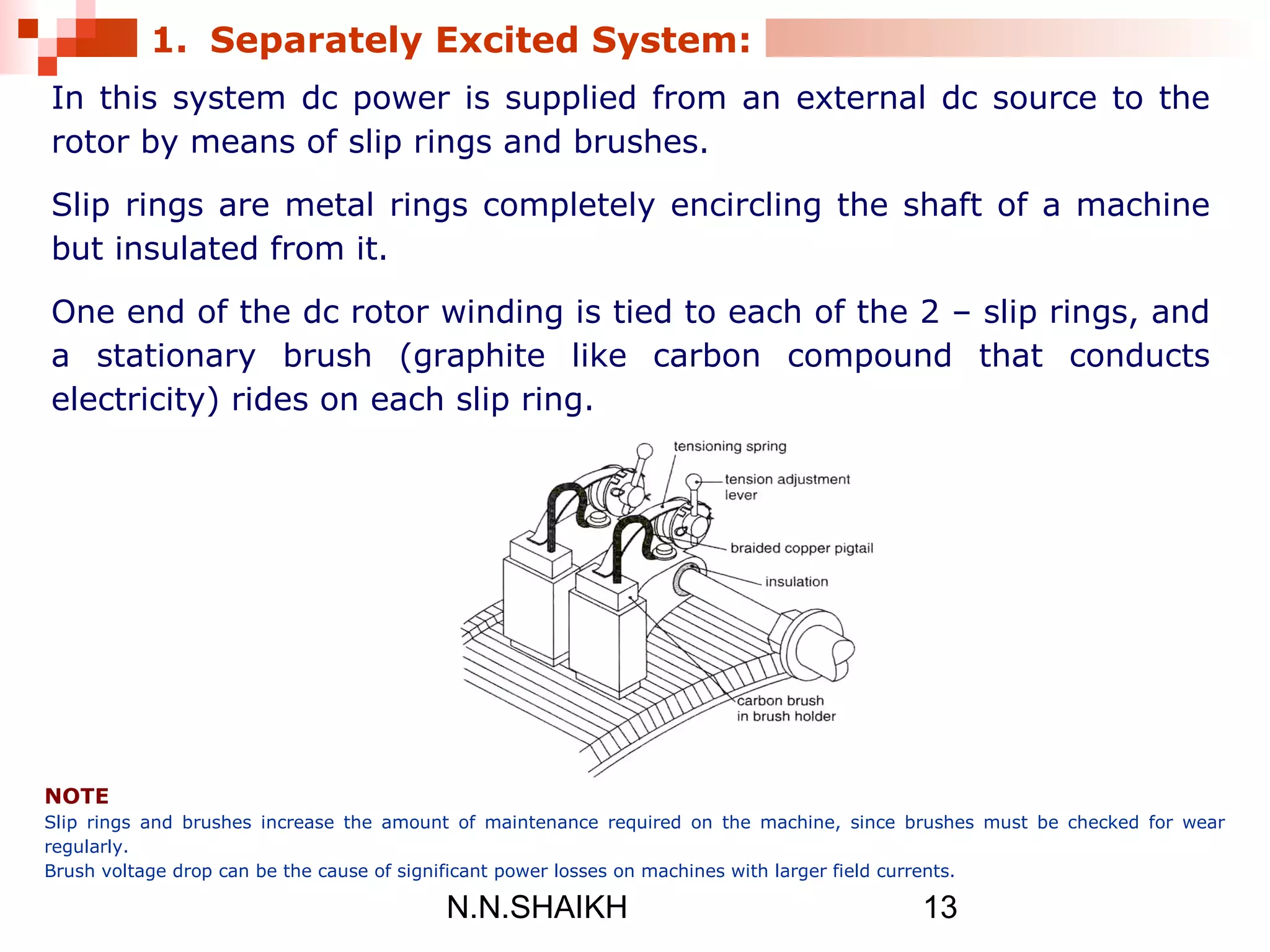 1. Separately Excited System:

In this system dc power is supplied from an external dc source to the rotor by means of slip rings and brushes.

Slip rings are metal rings completely encircling the shaft of a machine but insulated from it.

One end of the dc rotor winding is tied to each of the 2 – slip rings, and a stationary brush (graphite like carbon compound that conducts electricity) rides on each slip ring.

tensioning spring
tension adjustment lever
braided copper pigtail
insulation
carbon brush in brush holder

NOTE
Slip rings and brushes increase the amount of maintenance required on the machine, since brushes must be checked for wear regularly.
Brush voltage drop can be the cause of significant power losses on machines with larger field currents.

N.N.SHAIKH 13