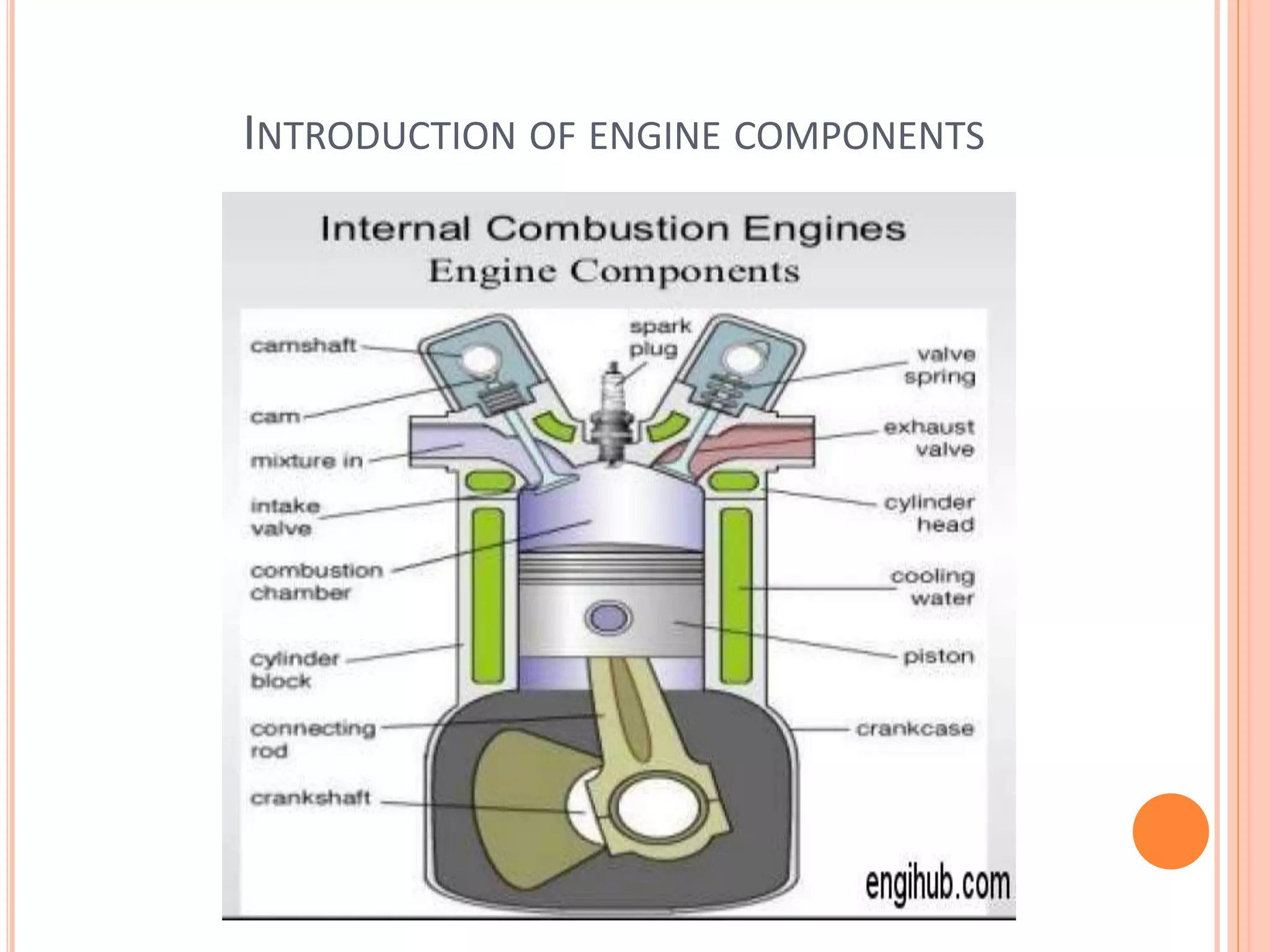 INTRODUCTION OF ENGINE COMPONENTS

Internal Combustion Engines
Engine Components

camshaft
cam
mixture in
intake valve
combustion chamber
cylinder block
connecting rod
crankshaft

spark plug

valve spring
exhaust valve
cylinder head
cooling water
piston
crankcase

engihub.com