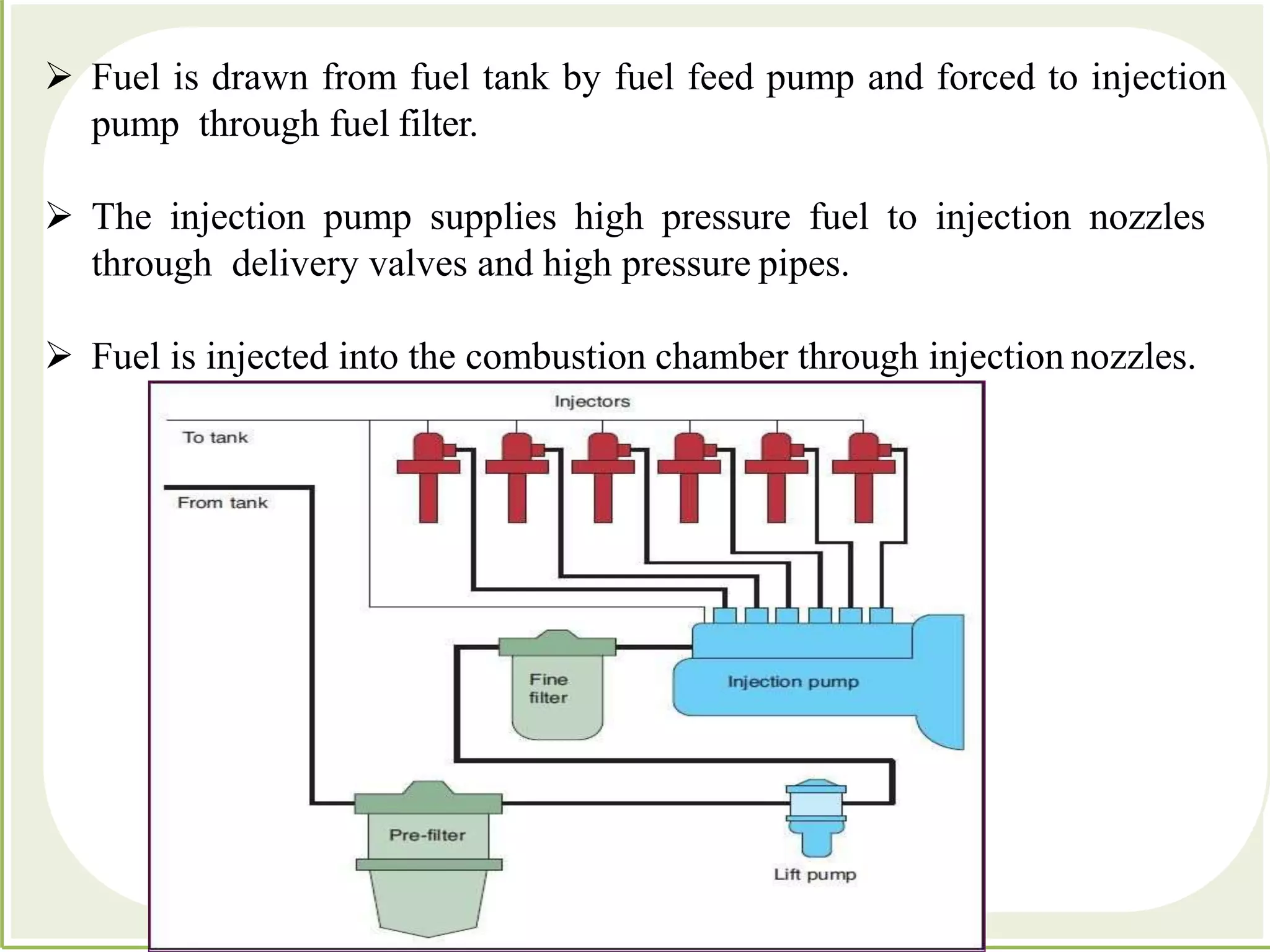 ➢ Fuel is drawn from fuel tank by fuel feed pump and forced to injection pump through fuel filter.

➢ The injection pump supplies high pressure fuel to injection nozzles through delivery valves and high pressure pipes.

➢ Fuel is injected into the combustion chamber through injection nozzles.

Injectors

To tank

From tank

Fine filter

Injection pump

Pre-filter

Lift pump